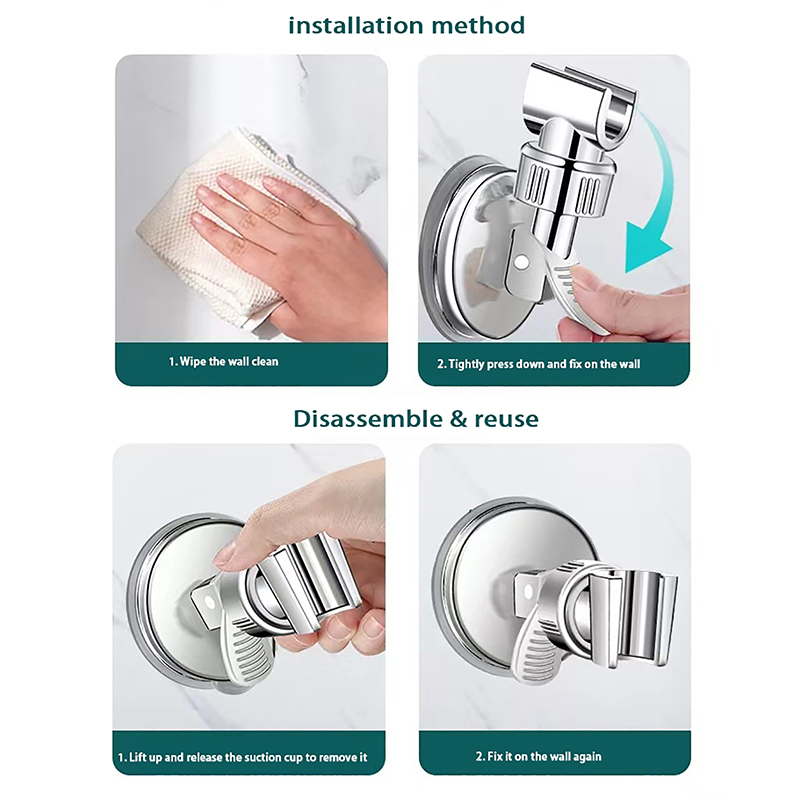 installation method

1. Wipe the wall clean

2. Tightly press down and fix on the wall

Disassemble & reuse

1. Lift up and release the suction cup to remove it

2. Fix it on the wall again