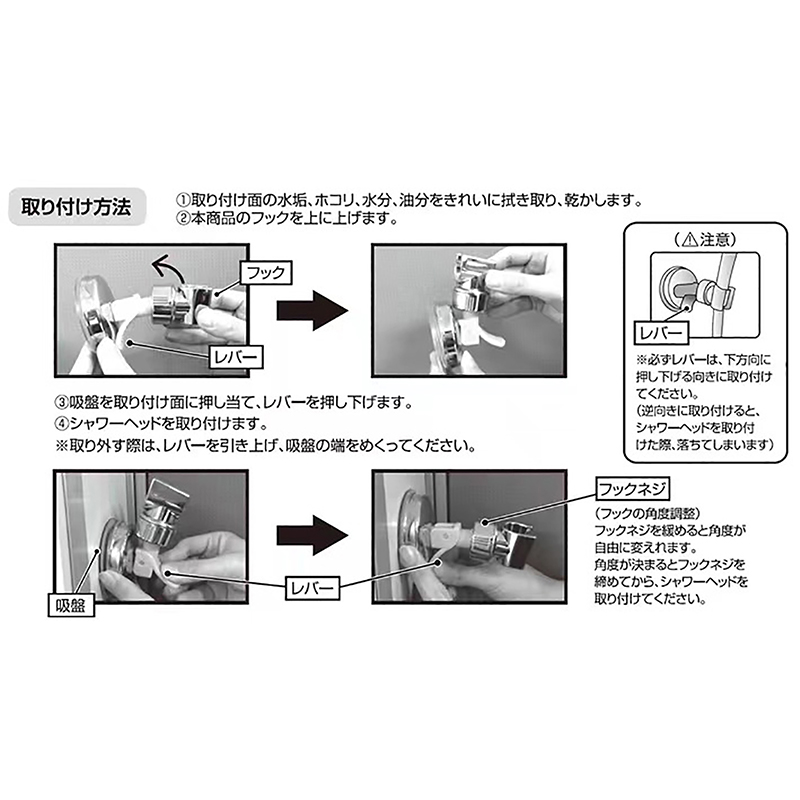 取り付け方法

①取り付け面の水垢、ホコリ、水分、油分をきれいに拭き取り、乾かします。
②本商品のフックを上に上げます。

フック

レバー

（⚠注意）

レバー

※必ずレバーは、下方向に押し下げる向きに取り付けてください。
（逆向きに取り付けると、シャワーヘッドを取り付けた際、落ちてしまいます）

③吸盤を取り付け面に押し当て、レバーを押し下げます。
④シャワーヘッドを取り付けます。
※取り外す際は、レバーを引き上げ、吸盤の端をめくってください。

吸盤

レバー

フックネジ

（フックの角度調整）
フックネジを緩めると角度が自由に変えれます。
角度が決まるとフックネジを締めてから、シャワーヘッドを取り付けてください。