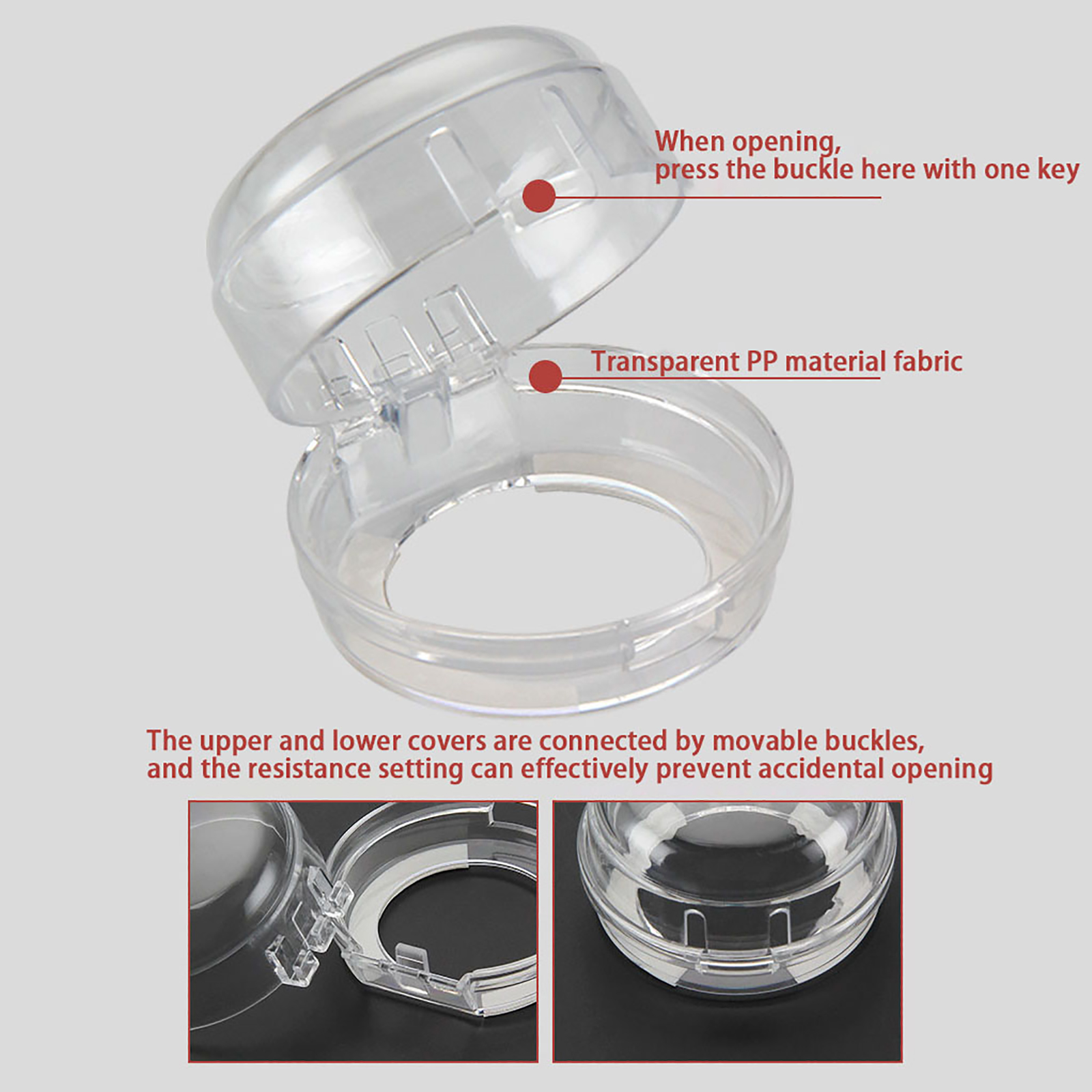 When opening,
press the buckle here with one key

Transparent PP material fabric

The upper and lower covers are connected by movable buckles,
and the resistance setting can effectively prevent accidental opening