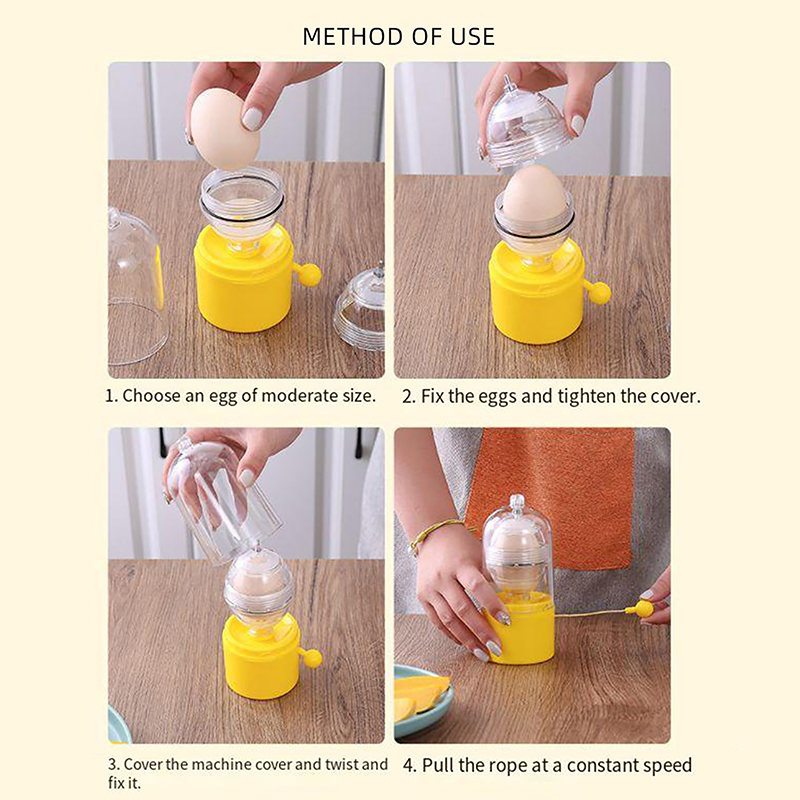 METHOD OF USE

1. Choose an egg of moderate size.

2. Fix the eggs and tighten the cover.

3. Cover the machine cover and twist and fix it.

4. Pull the rope at a constant speed