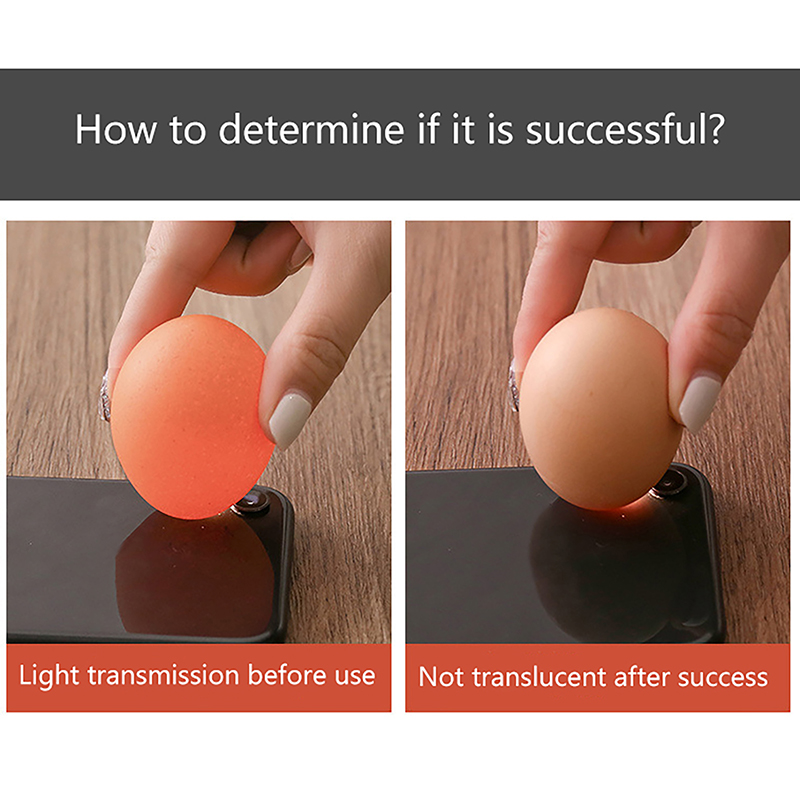 How to determine if it is successful?

Light transmission before use

Not translucent after success