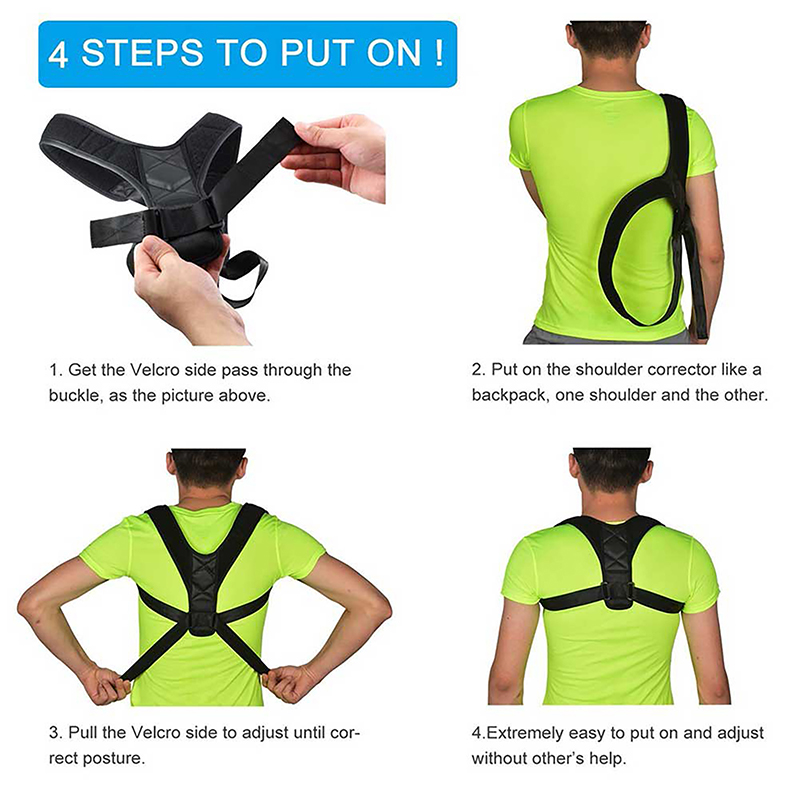 4 STEPS TO PUT ON !

1. Get the Velcro side pass through the buckle, as the picture above.

2. Put on the shoulder corrector like a backpack, one shoulder and the other.

3. Pull the Velcro side to adjust until correct posture.

4.Extremely easy to put on and adjust without other's help.