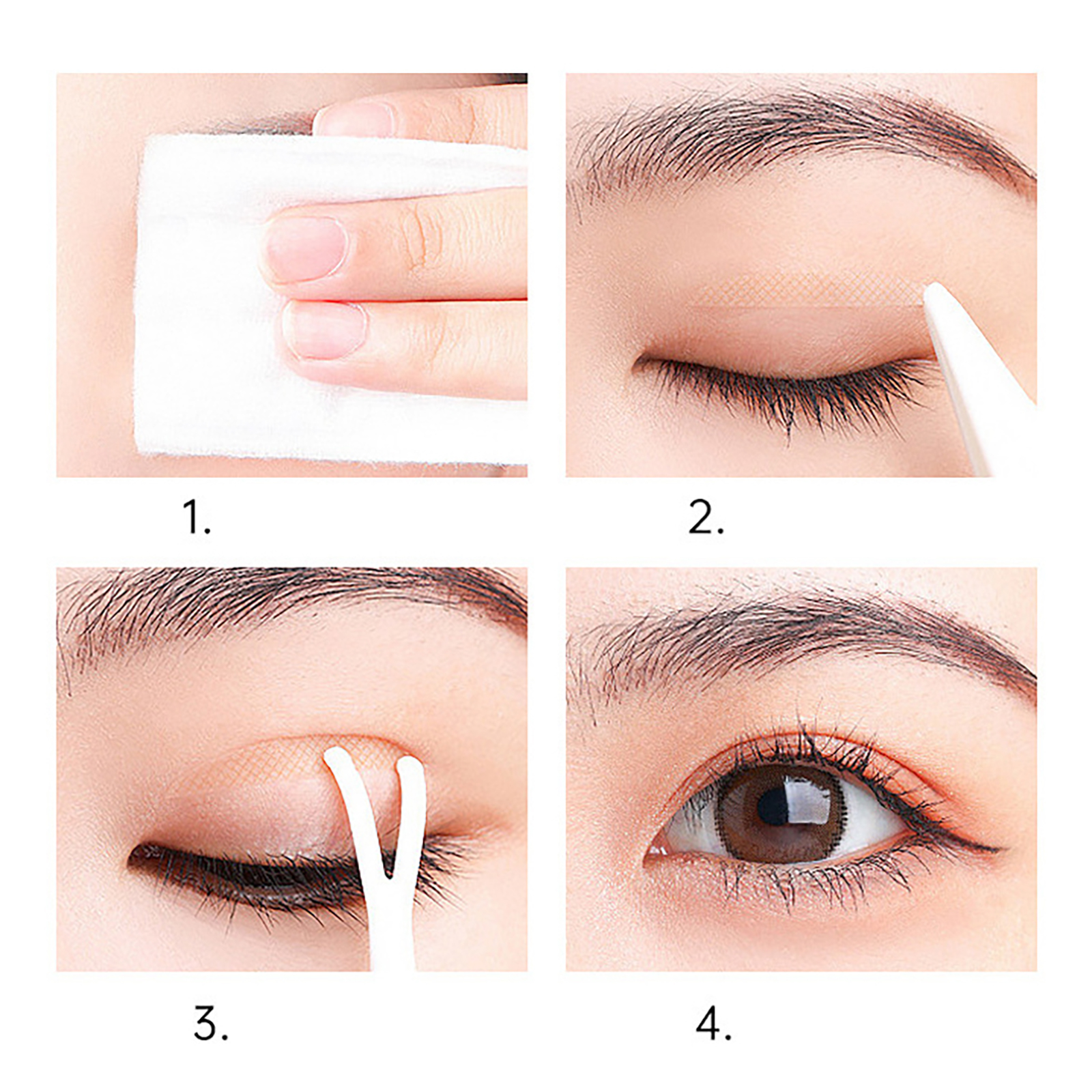 1.

2.

3.

4.