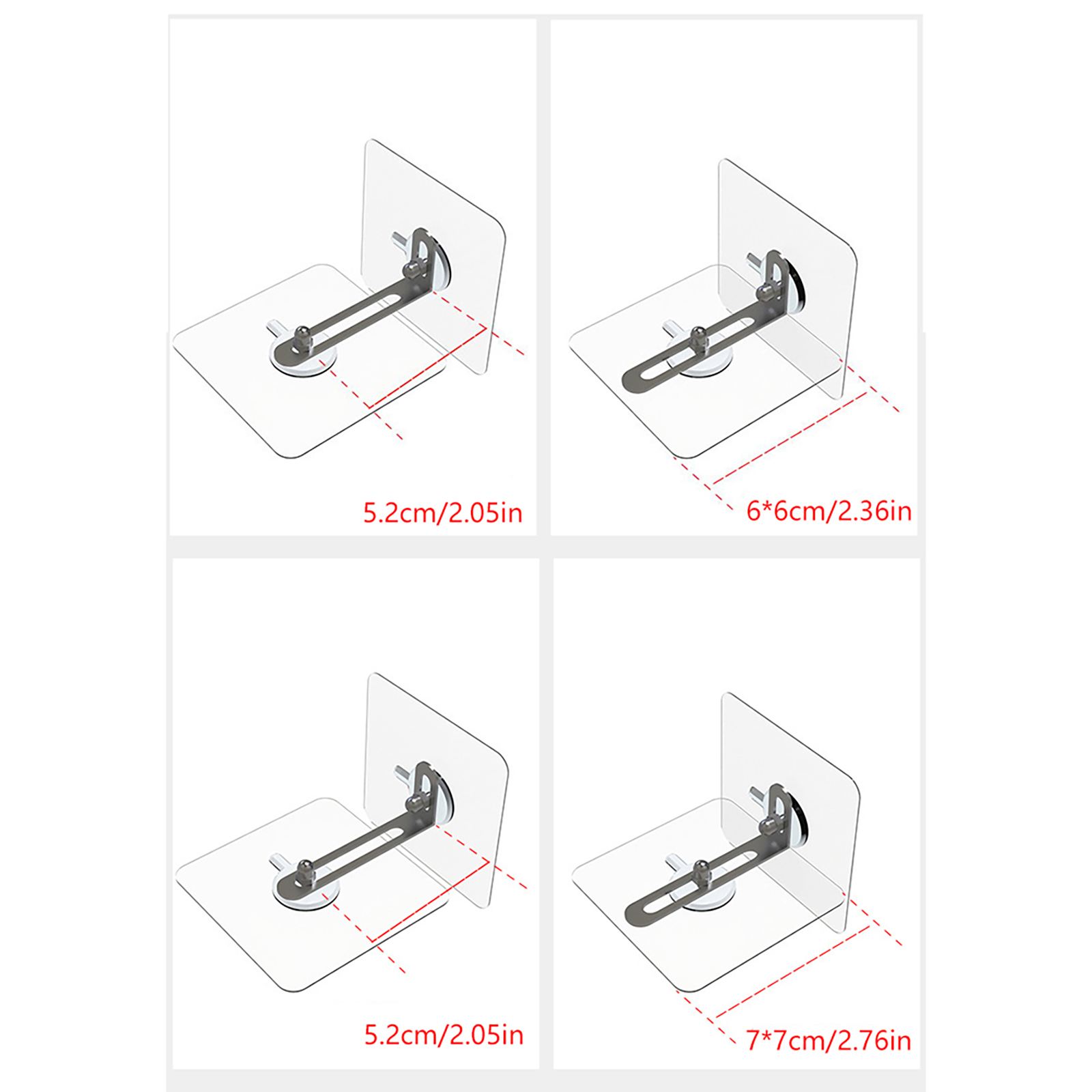 5.2cm/2.05in

6*6cm/2.36in

5.2cm/2.05in

7*7cm/2.76in