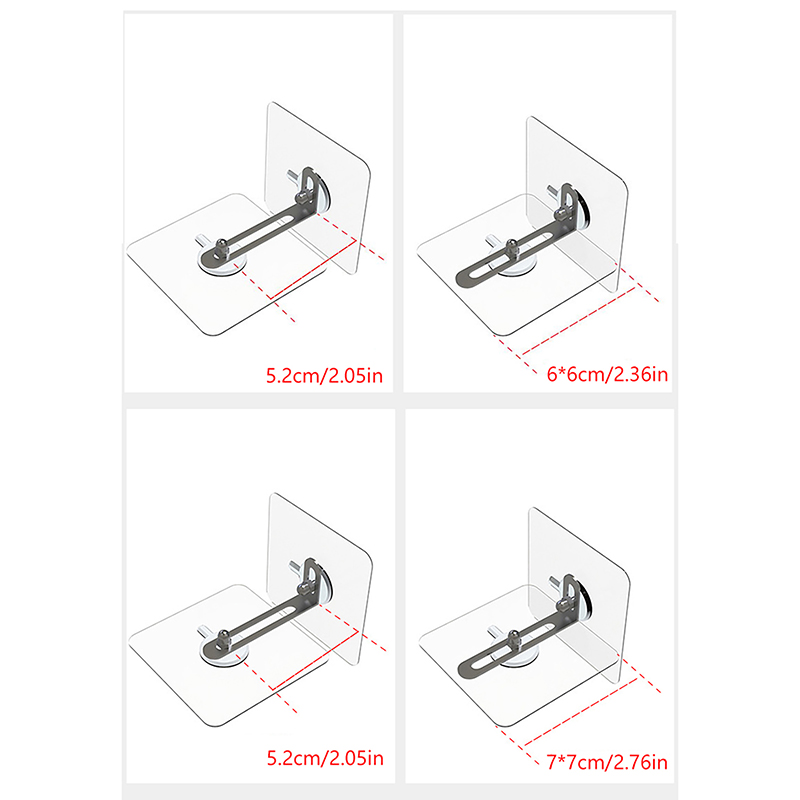 5.2cm/2.05in

6*6cm/2.36in

5.2cm/2.05in

7*7cm/2.76in