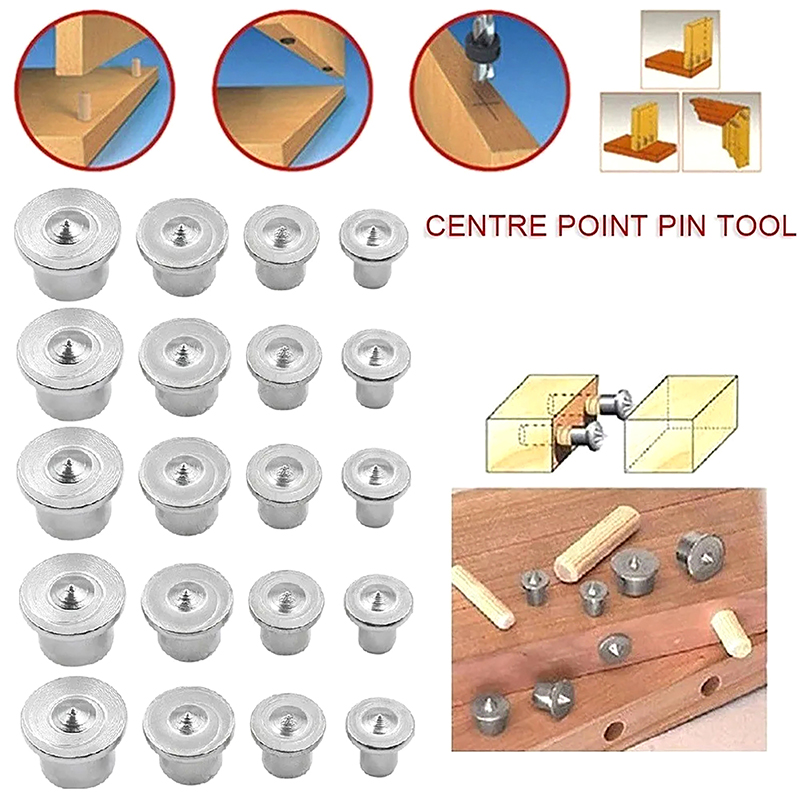 CENTRE POINT PIN TOOL