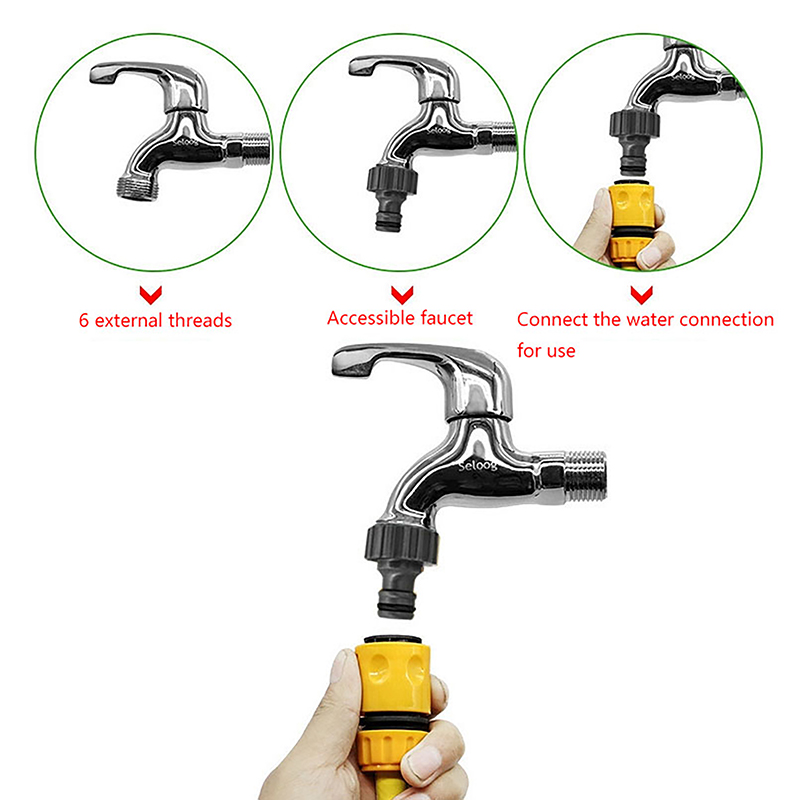 6 external threads

Accessible faucet

Connect the water connection for use

Seloog