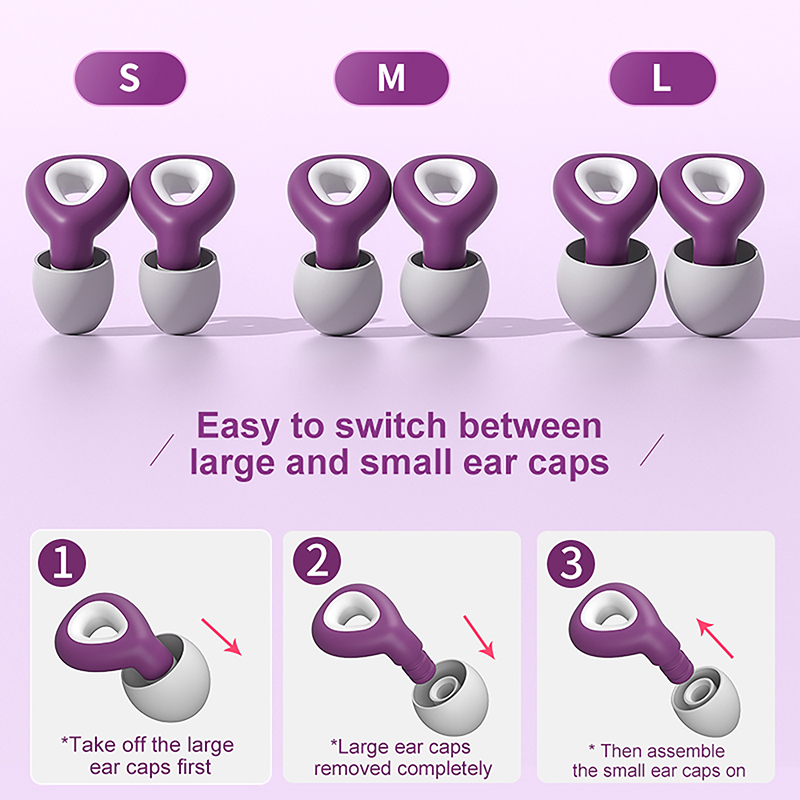 S

M

L

Easy to switch between large and small ear caps

1

*Take off the large ear caps first

2

*Large ear caps removed completely

3

* Then assemble the small ear caps on