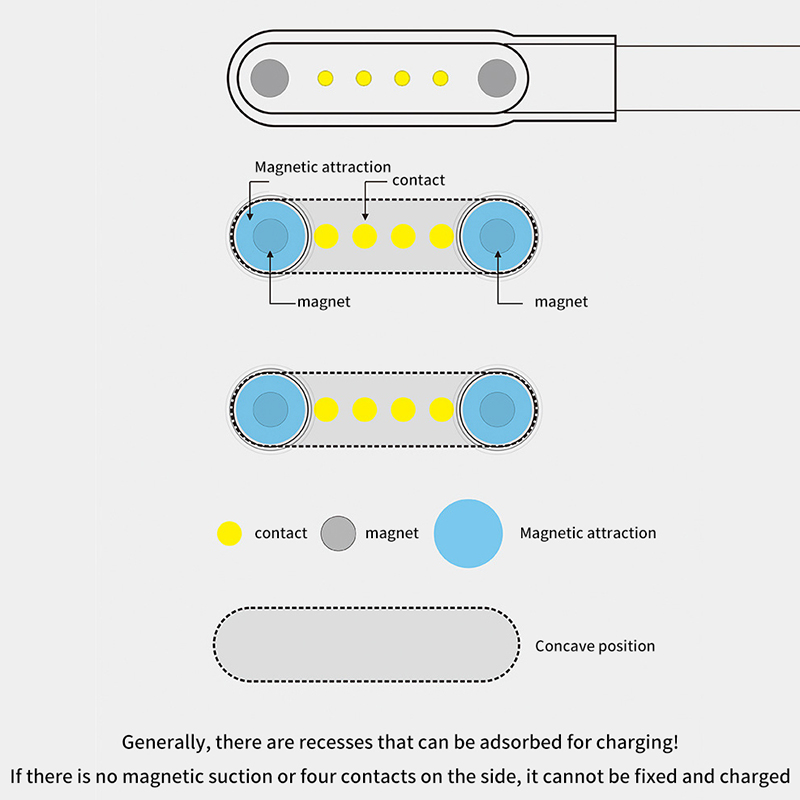 Magnetic attraction
contact
magnet
magnet

contact
magnet
Magnetic attraction

Concave position

Generally, there are recesses that can be adsorbed for charging!
If there is no magnetic suction or four contacts on the side, it cannot be fixed and charged