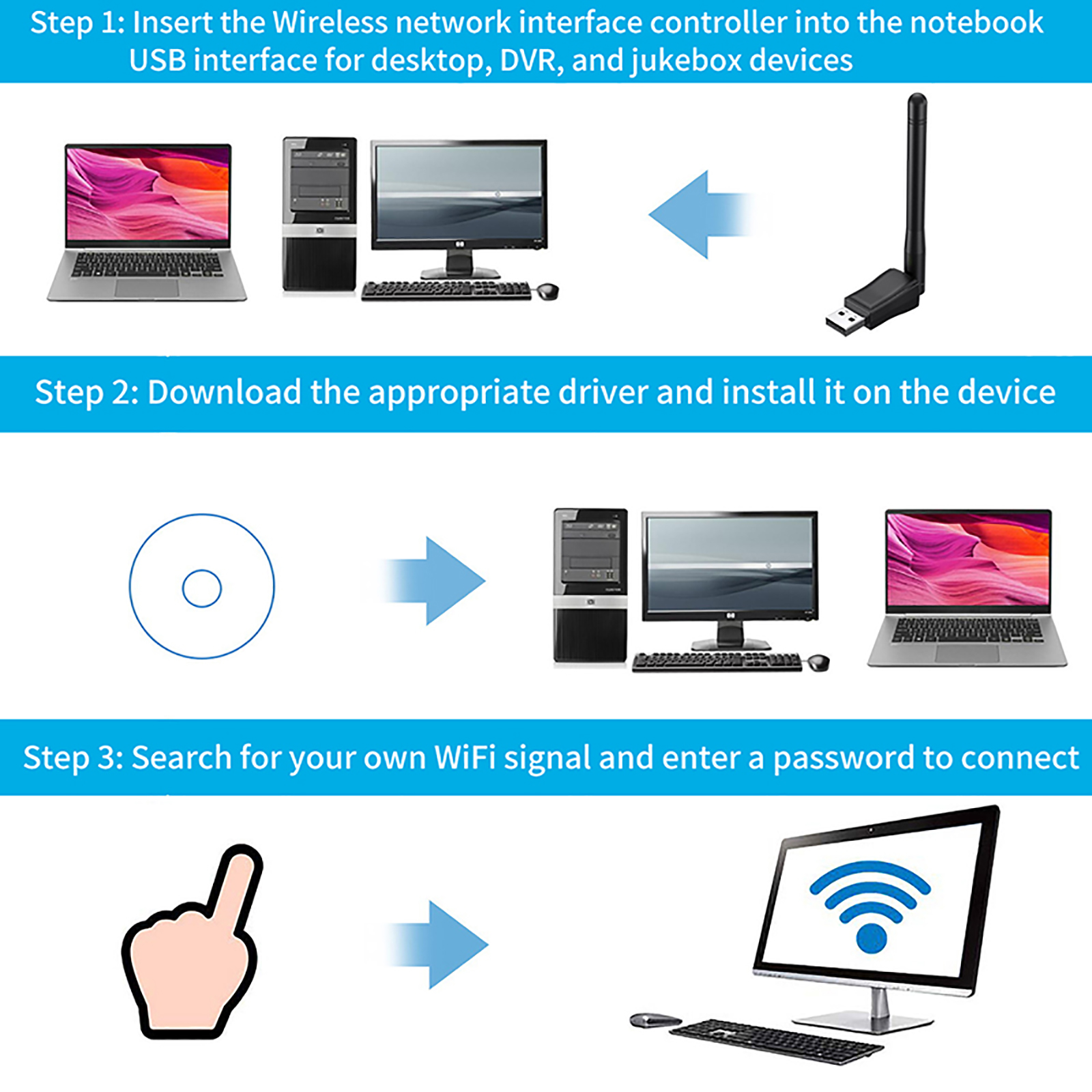 Step 1: Insert the Wireless network interface controller into the notebook USB interface for desktop, DVR, and jukebox devices

Step 2: Download the appropriate driver and install it on the device

Step 3: Search for your own WiFi signal and enter a password to connect