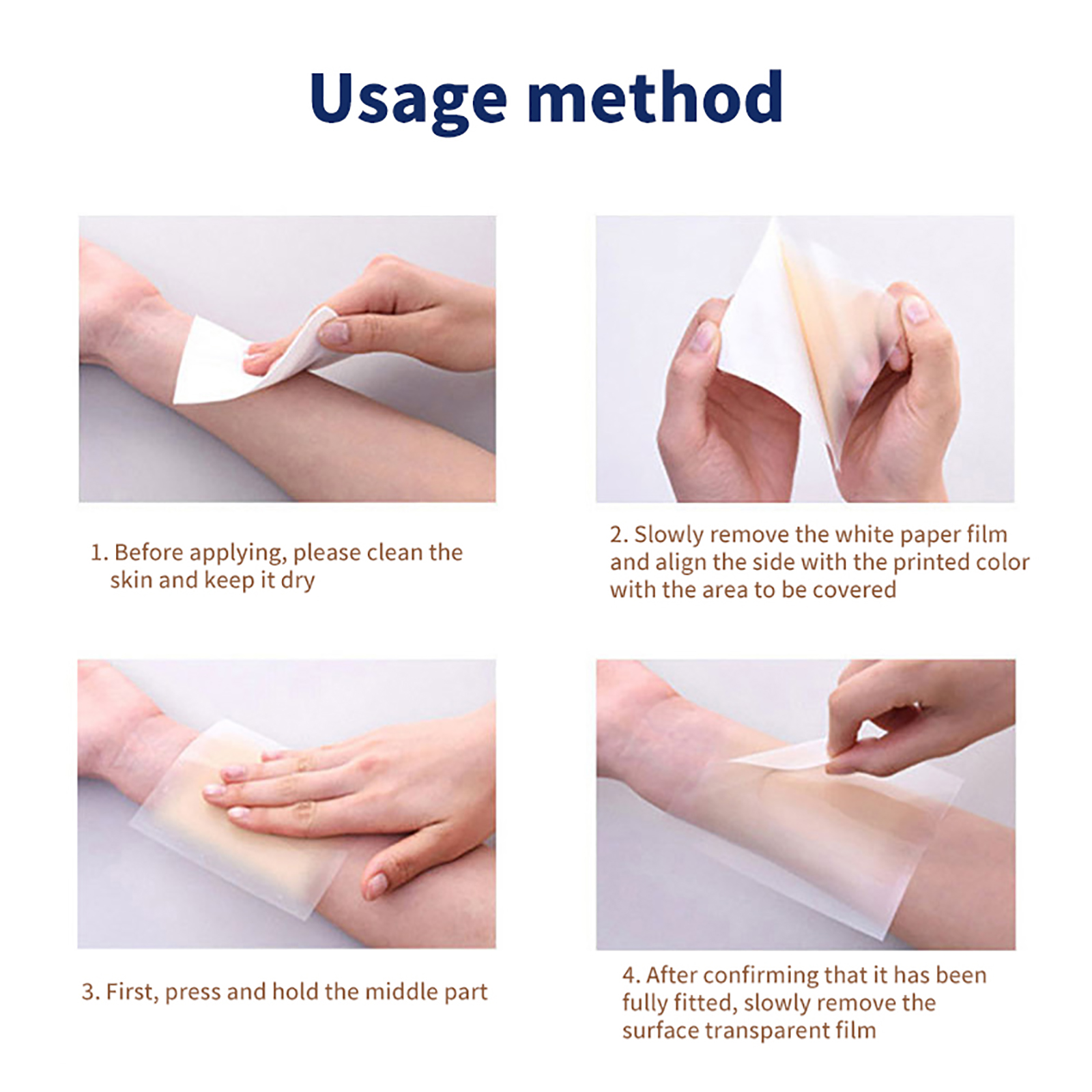 Usage method

1. Before applying, please clean the skin and keep it dry

2. Slowly remove the white paper film and align the side with the printed color with the area to be covered

3. First, press and hold the middle part

4. After confirming that it has been fully fitted, slowly remove the surface transparent film