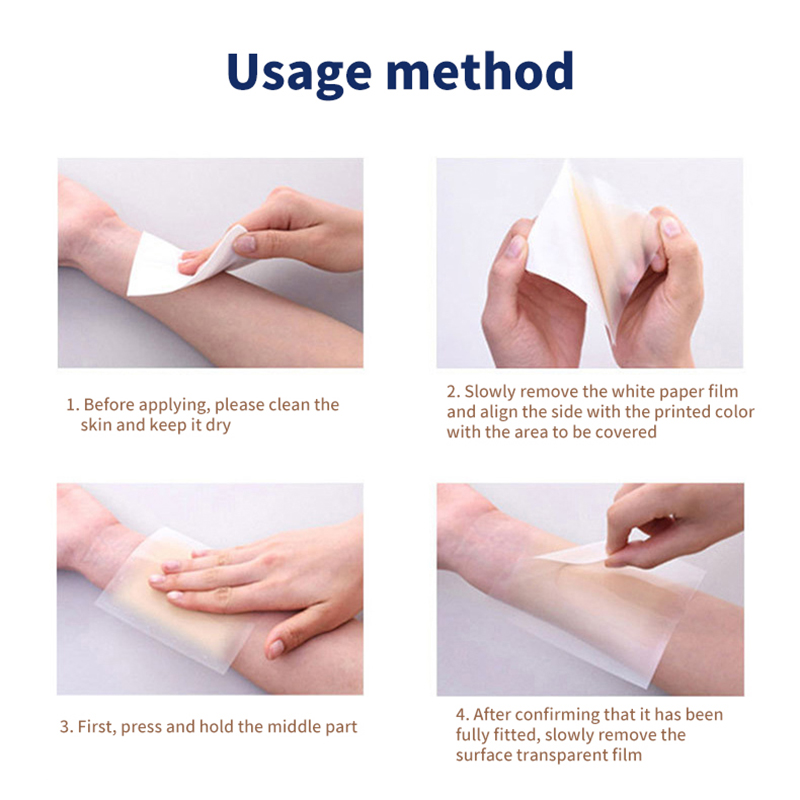 Usage method

1. Before applying, please clean the skin and keep it dry

2. Slowly remove the white paper film and align the side with the printed color with the area to be covered

3. First, press and hold the middle part

4. After confirming that it has been fully fitted, slowly remove the surface transparent film