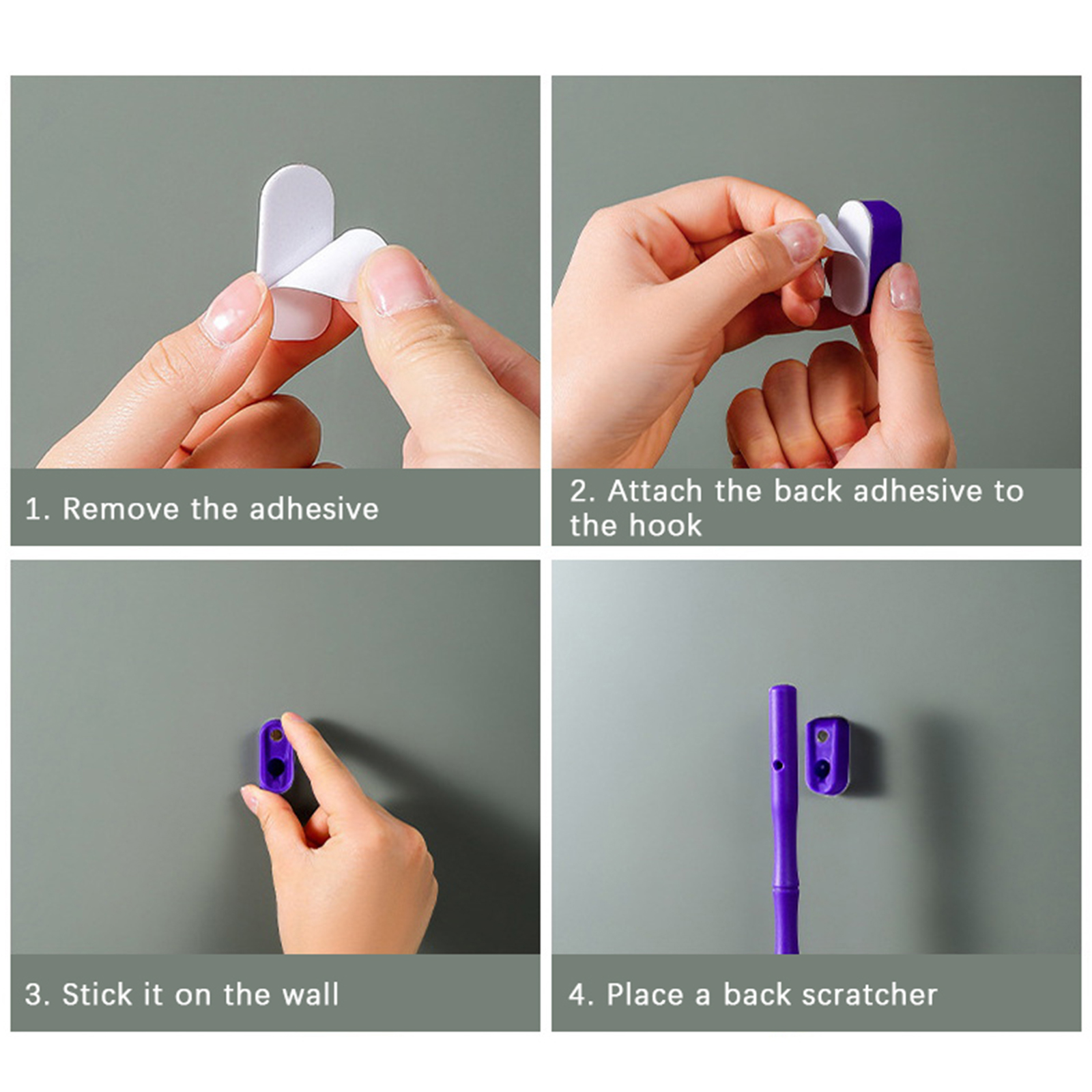 1. Remove the adhesive

2. Attach the back adhesive to the hook

3. Stick it on the wall

4. Place a back scratcher