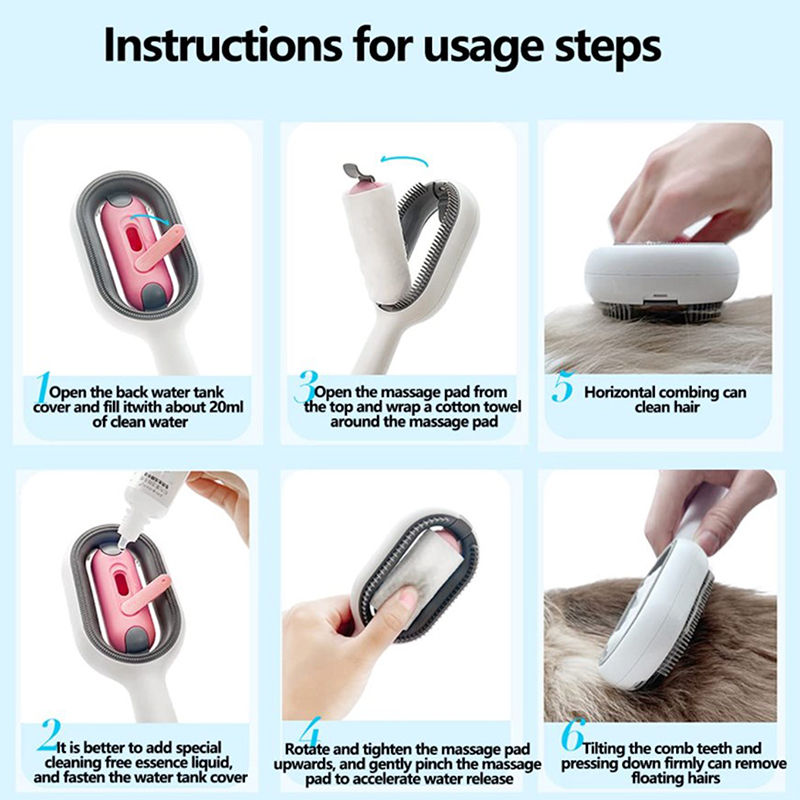 Instructions for usage steps

1 Open the back water tank cover and fill itwith about 20ml of clean water

3 Open the massage pad from the top and wrap a cotton towel around the massage pad

5 Horizontal combing can clean hair

2 It is better to add special cleaning free essence liquid, and fasten the water tank cover

4 Rotate and tighten the massage pad upwards, and gently pinch the massage pad to accelerate water release

6 Tilting the comb teeth and pressing down firmly can remove floating hairs