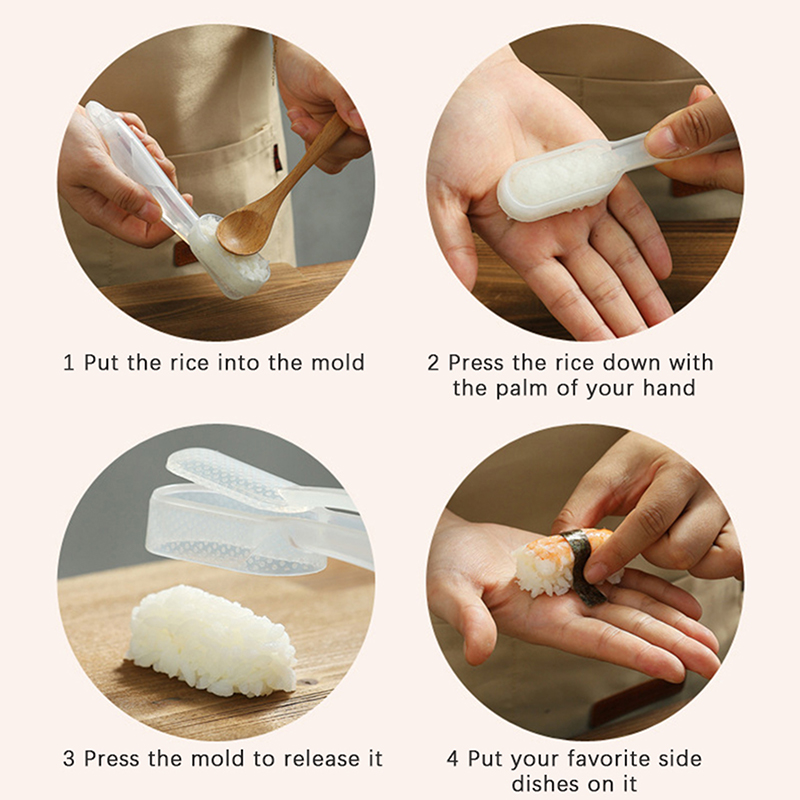 1 Put the rice into the mold

2 Press the rice down with the palm of your hand

3 Press the mold to release it

4 Put your favorite side dishes on it