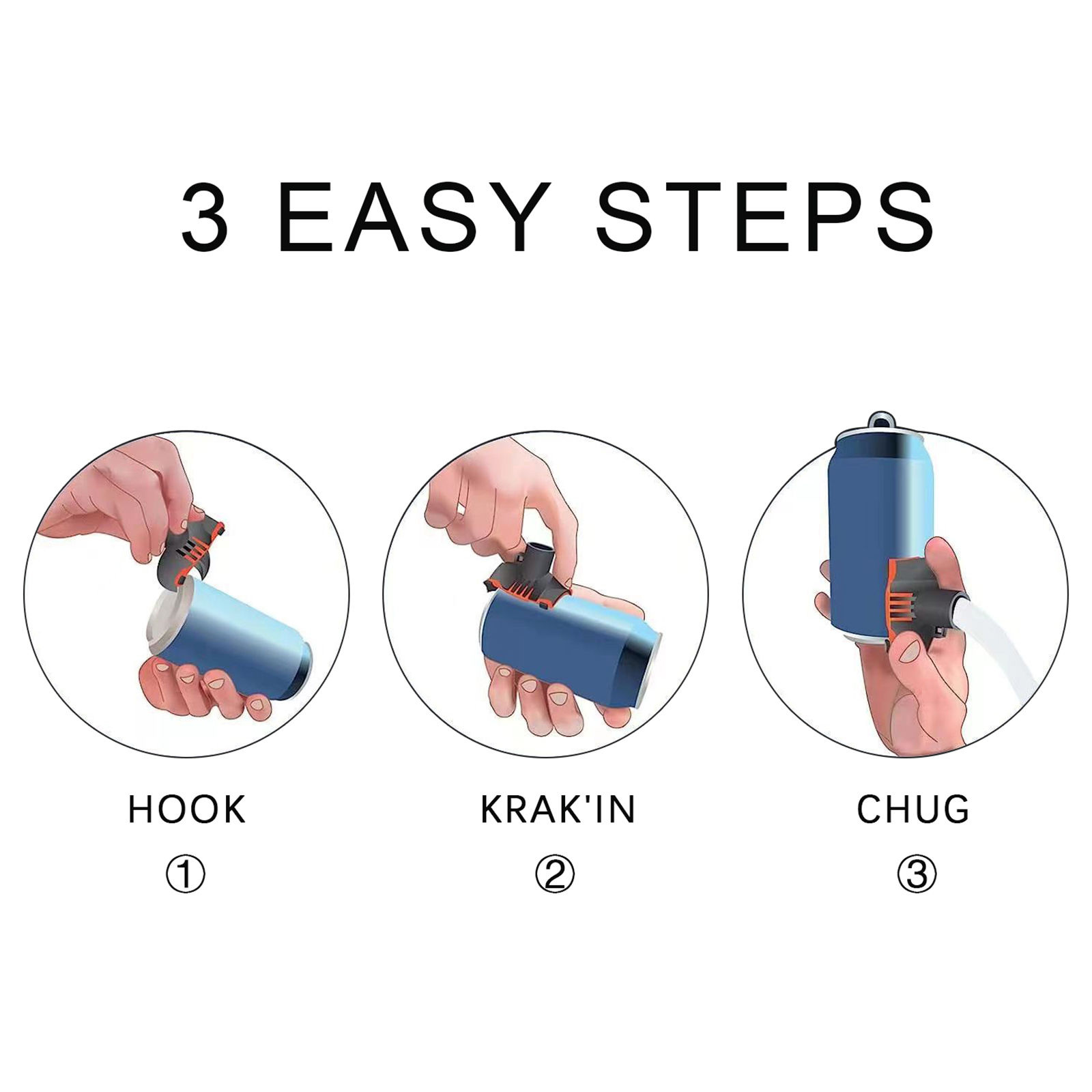 3 EASY STEPS

HOOK
①

KRAK'IN
②

CHUG
③