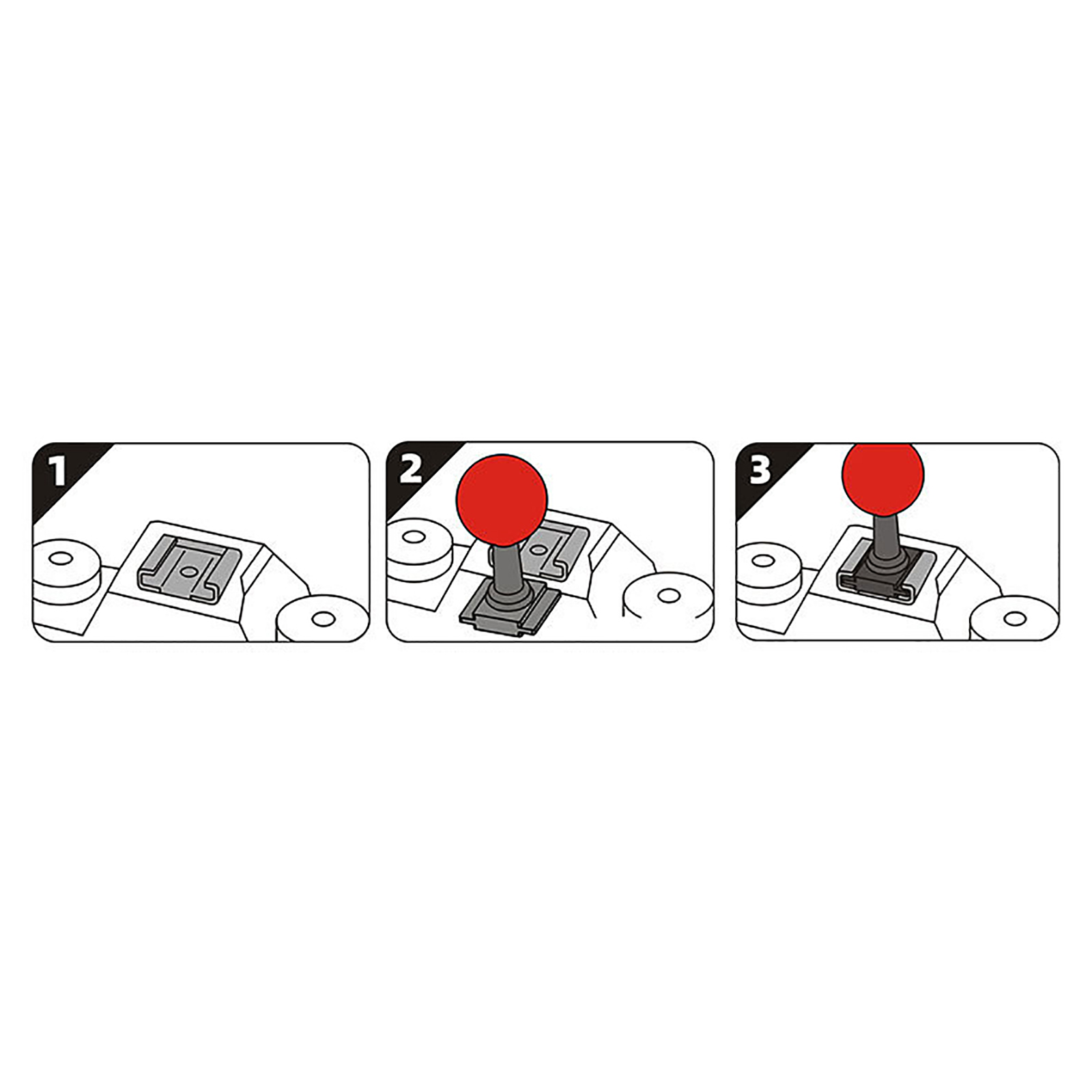 1

2

3