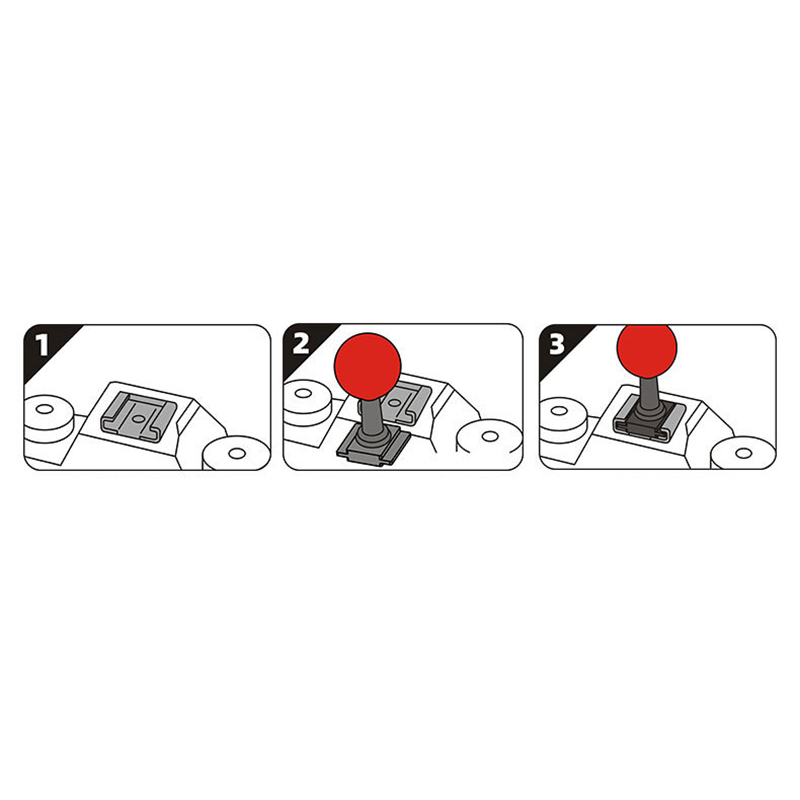 1

2

3