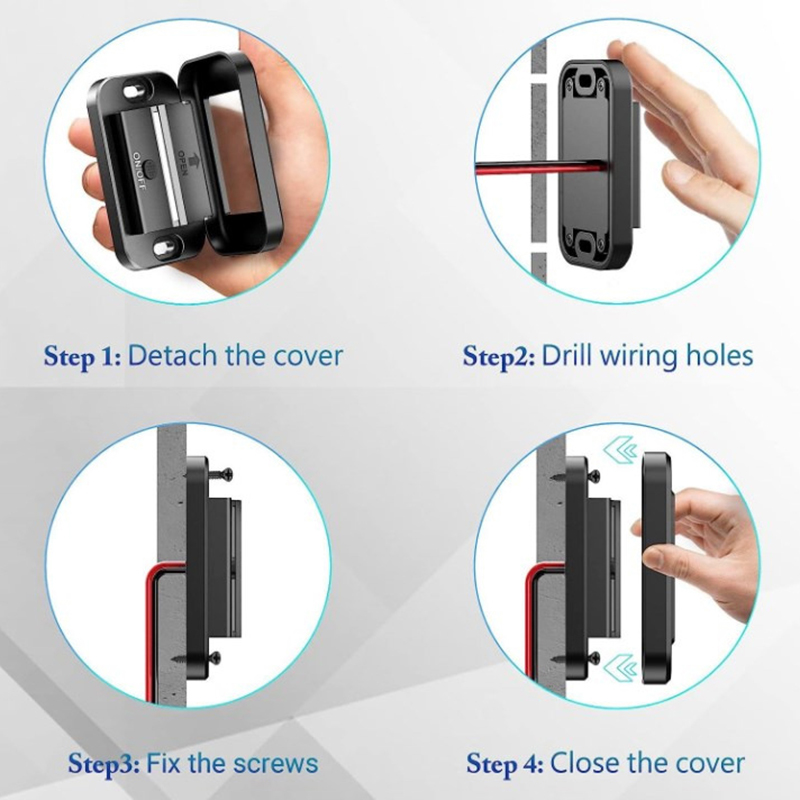 ON/OFF
OPEN

Step 1: Detach the cover

Step2: Drill wiring holes

Step3: Fix the screws

Step 4: Close the cover