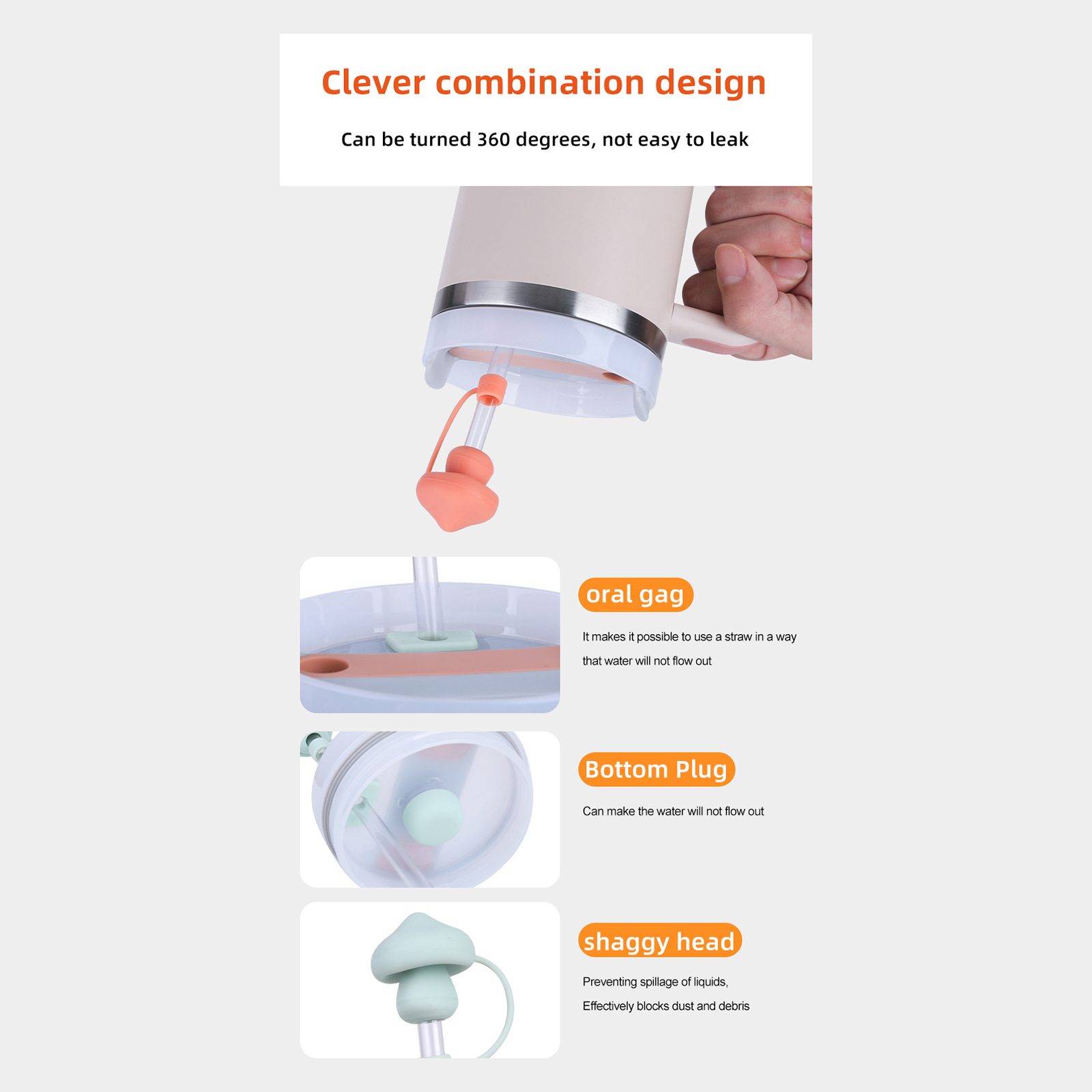 Clever combination design

Can be turned 360 degrees, not easy to leak

oral gag

It makes it possible to use a straw in a way that water will not flow out

Bottom Plug

Can make the water will not flow out

shaggy head

Preventing spillage of liquids,
Effectively blocks dust and debris