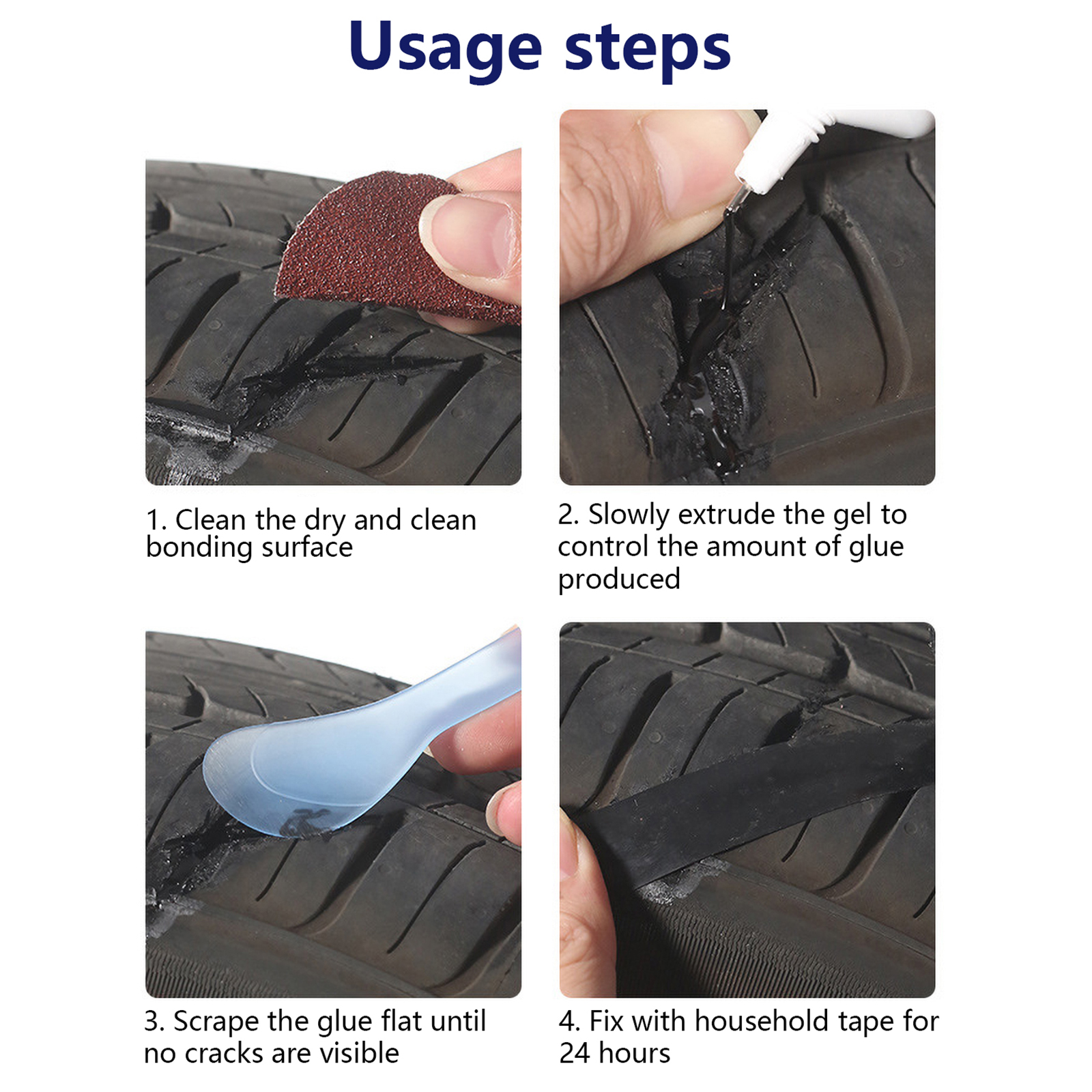 Usage steps

1. Clean the dry and clean bonding surface

2. Slowly extrude the gel to control the amount of glue produced

3. Scrape the glue flat until no cracks are visible

4. Fix with household tape for 24 hours