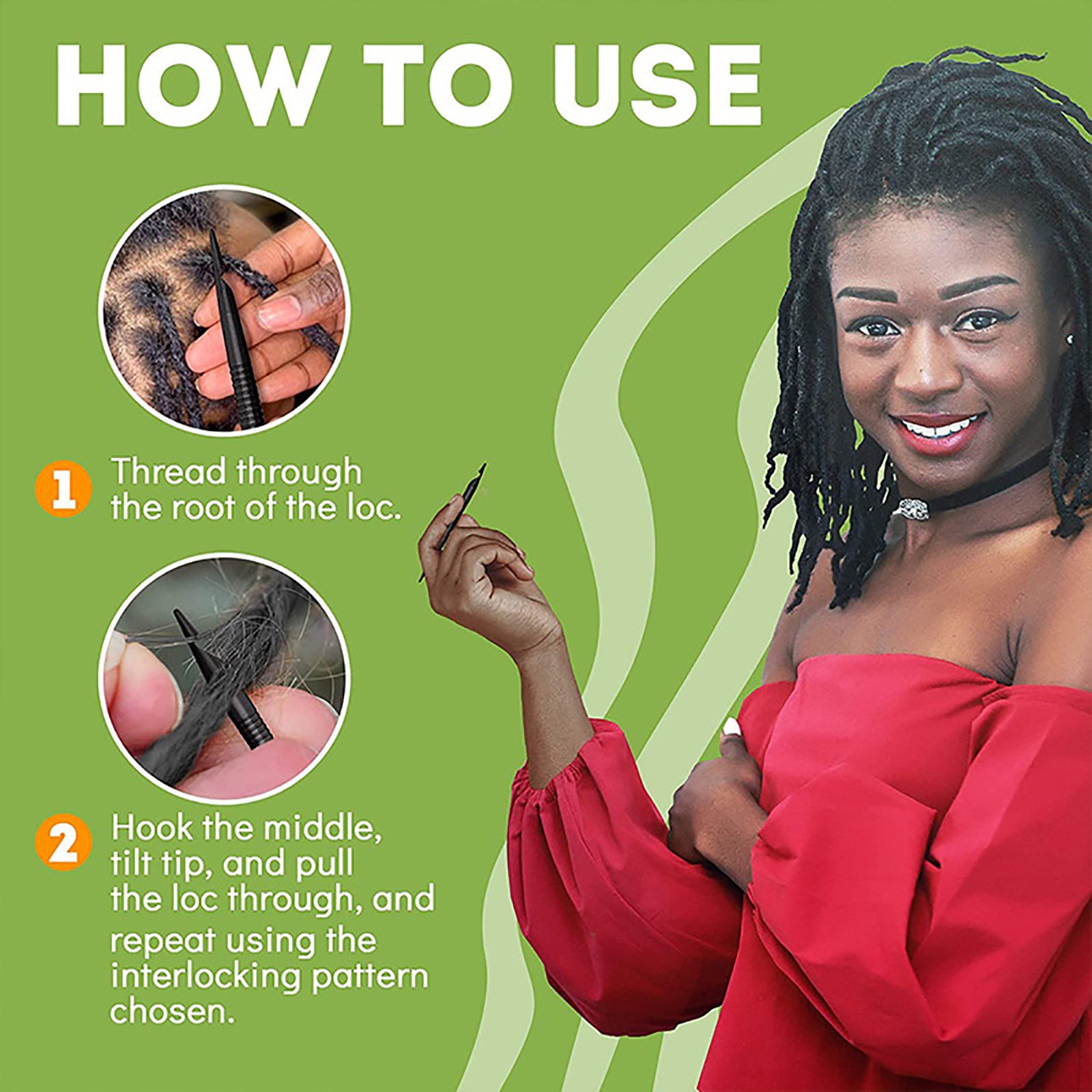 HOW TO USE

1 Thread through the root of the loc.

2 Hook the middle, tilt tip, and pull the loc through, and repeat using the interlocking pattern chosen.