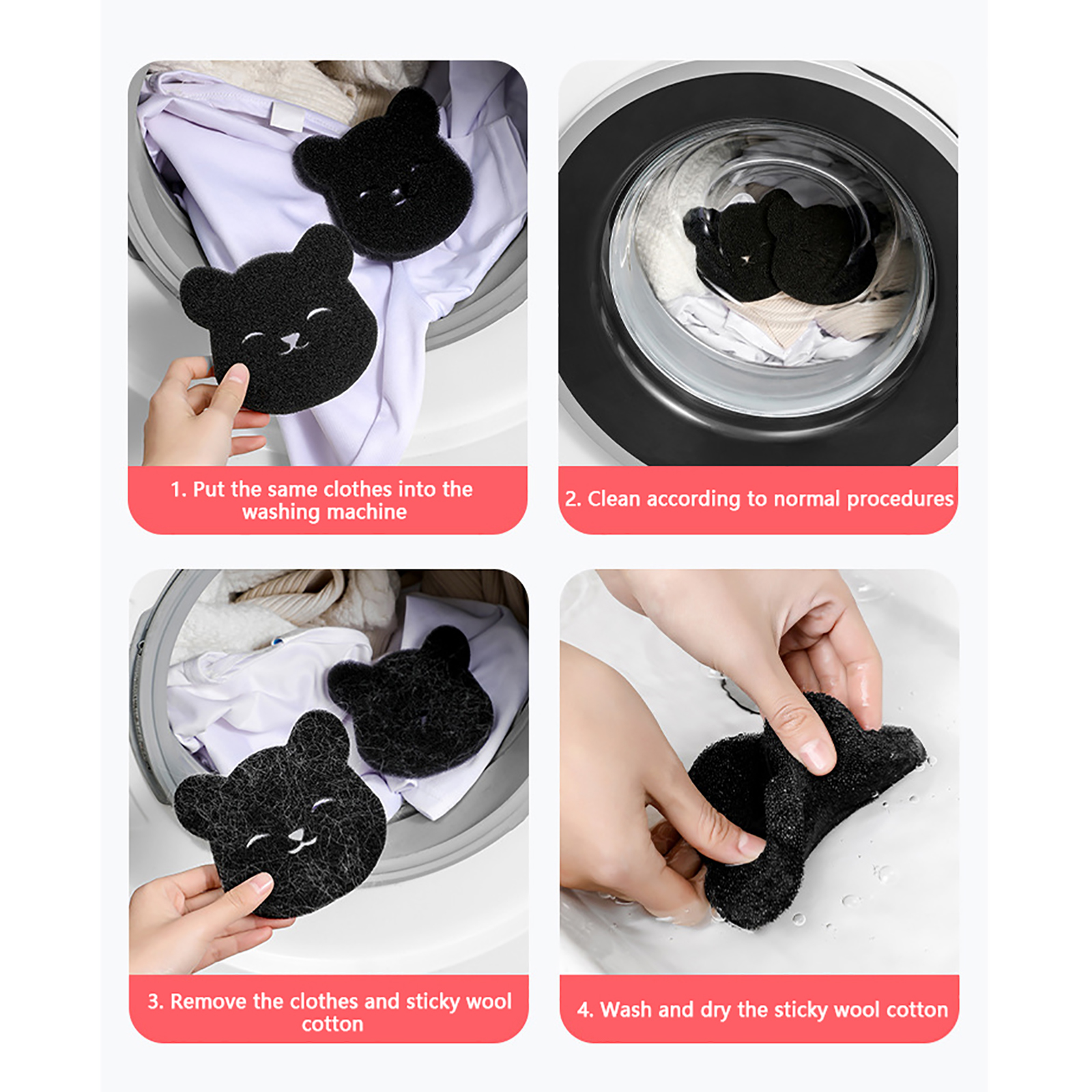 1. Put the same clothes into the washing machine

2. Clean according to normal procedures

3. Remove the clothes and sticky wool cotton

4. Wash and dry the sticky wool cotton