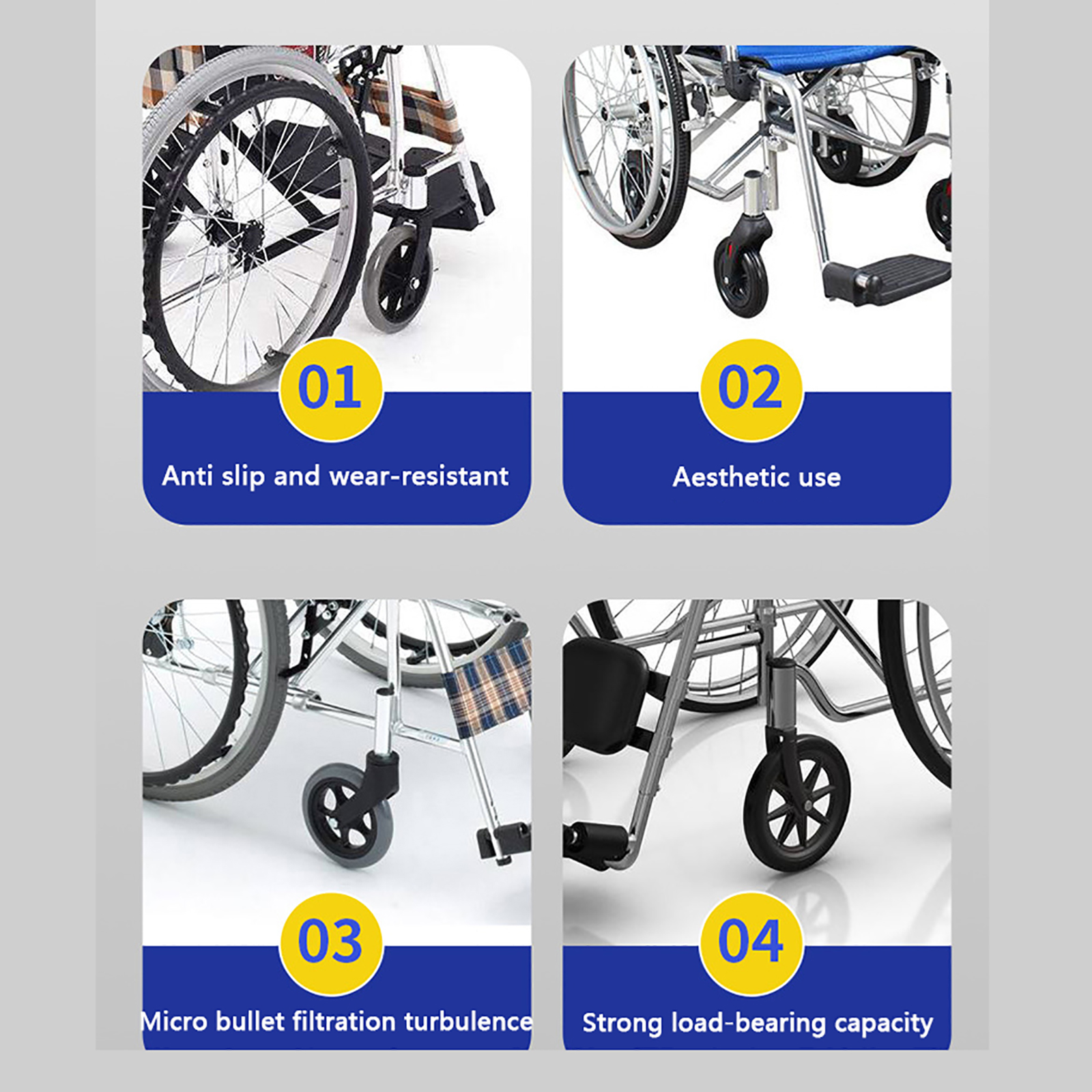 01

Anti slip and wear-resistant

02

Aesthetic use

03

Micro bullet filtration turbulence

04

Strong load-bearing capacity