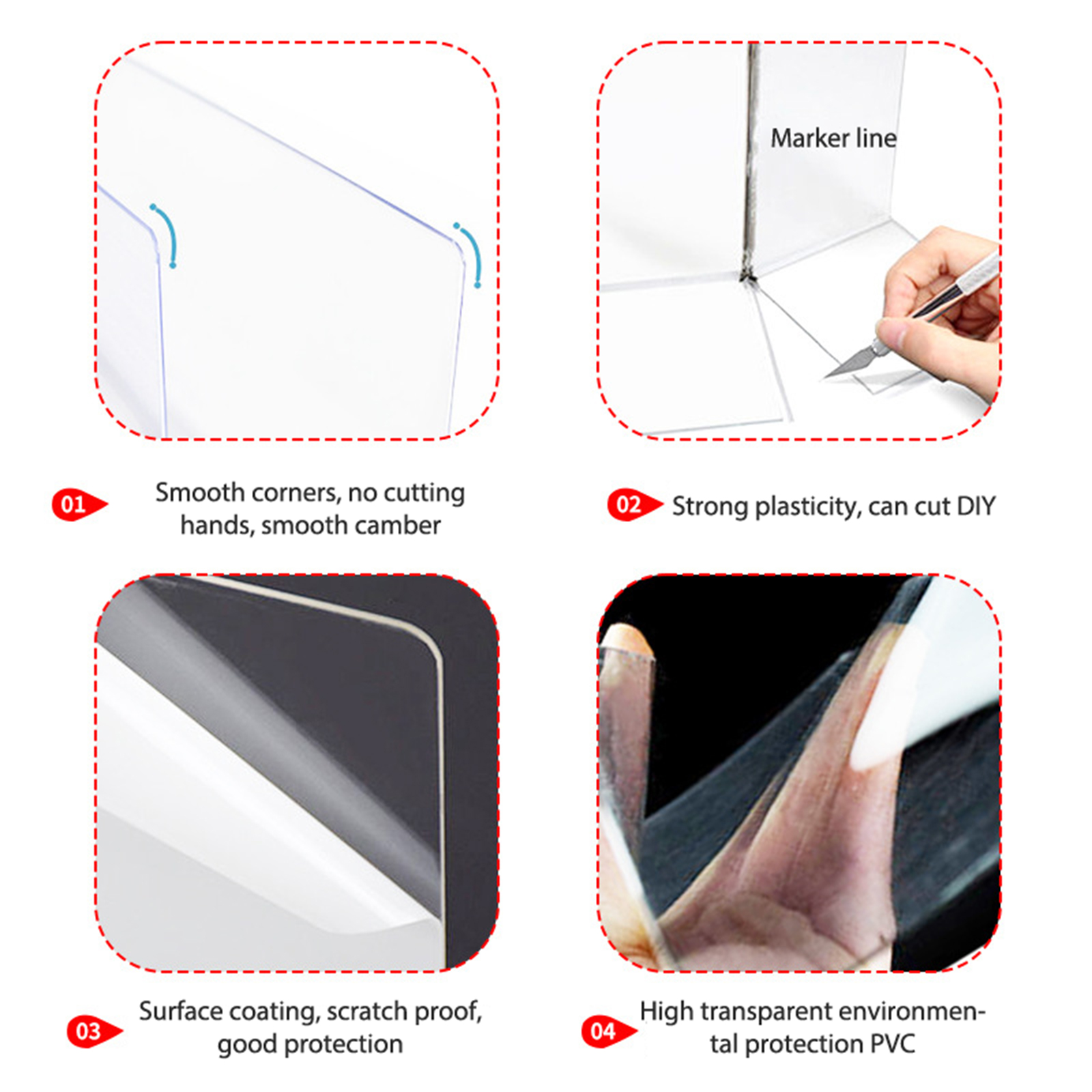 Marker line

01 Smooth corners, no cutting hands, smooth camber

02 Strong plasticity, can cut DIY

03 Surface coating, scratch proof, good protection

04 High transparent environmental protection PVC