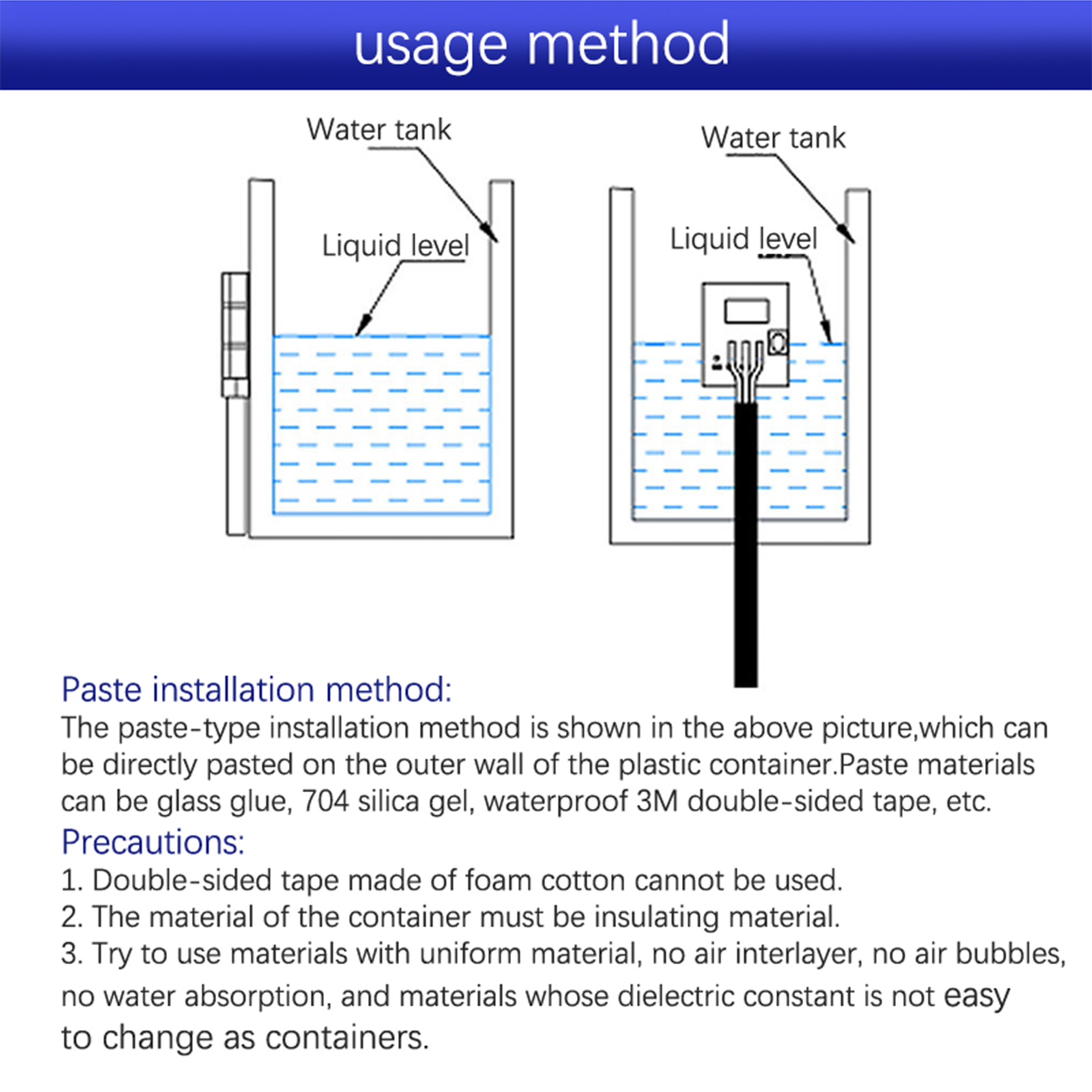 usage method

Water tank

Liquid level

Water tank

Liquid level

Paste installation method:
The paste-type installation method is shown in the above picture,which can be directly pasted on the outer wall of the plastic container.Paste materials can be glass glue, 704 silica gel, waterproof 3M double-sided tape, etc.

Precautions:
1. Double-sided tape made of foam cotton cannot be used.
2. The material of the container must be insulating material.
3. Try to use materials with uniform material, no air interlayer, no air bubbles, no water absorption, and materials whose dielectric constant is not easy to change as containers.