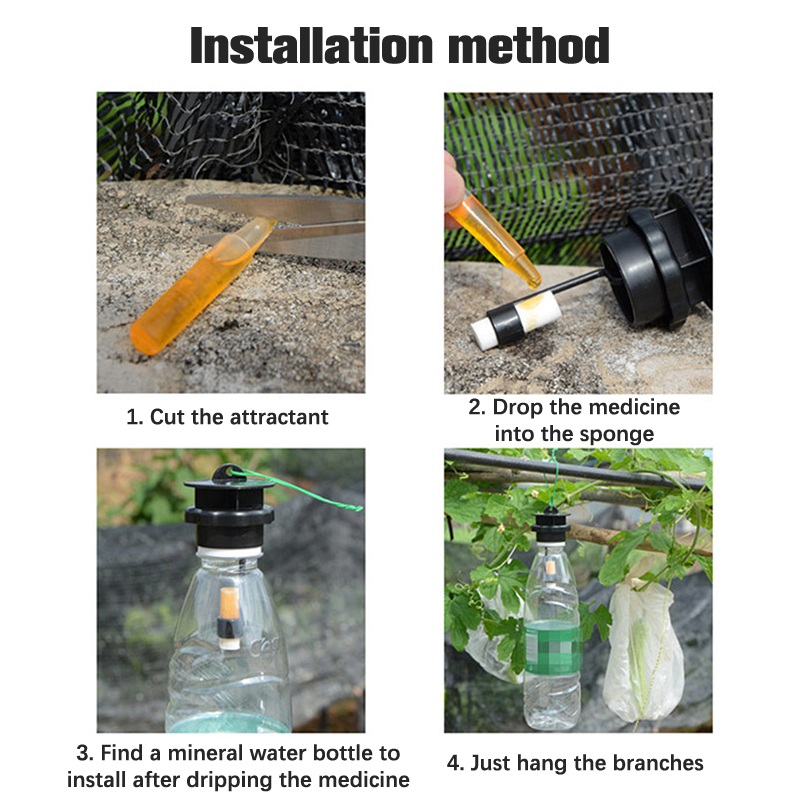 Installation method

1. Cut the attractant

2. Drop the medicine into the sponge

3. Find a mineral water bottle to install after dripping the medicine

4. Just hang the branches