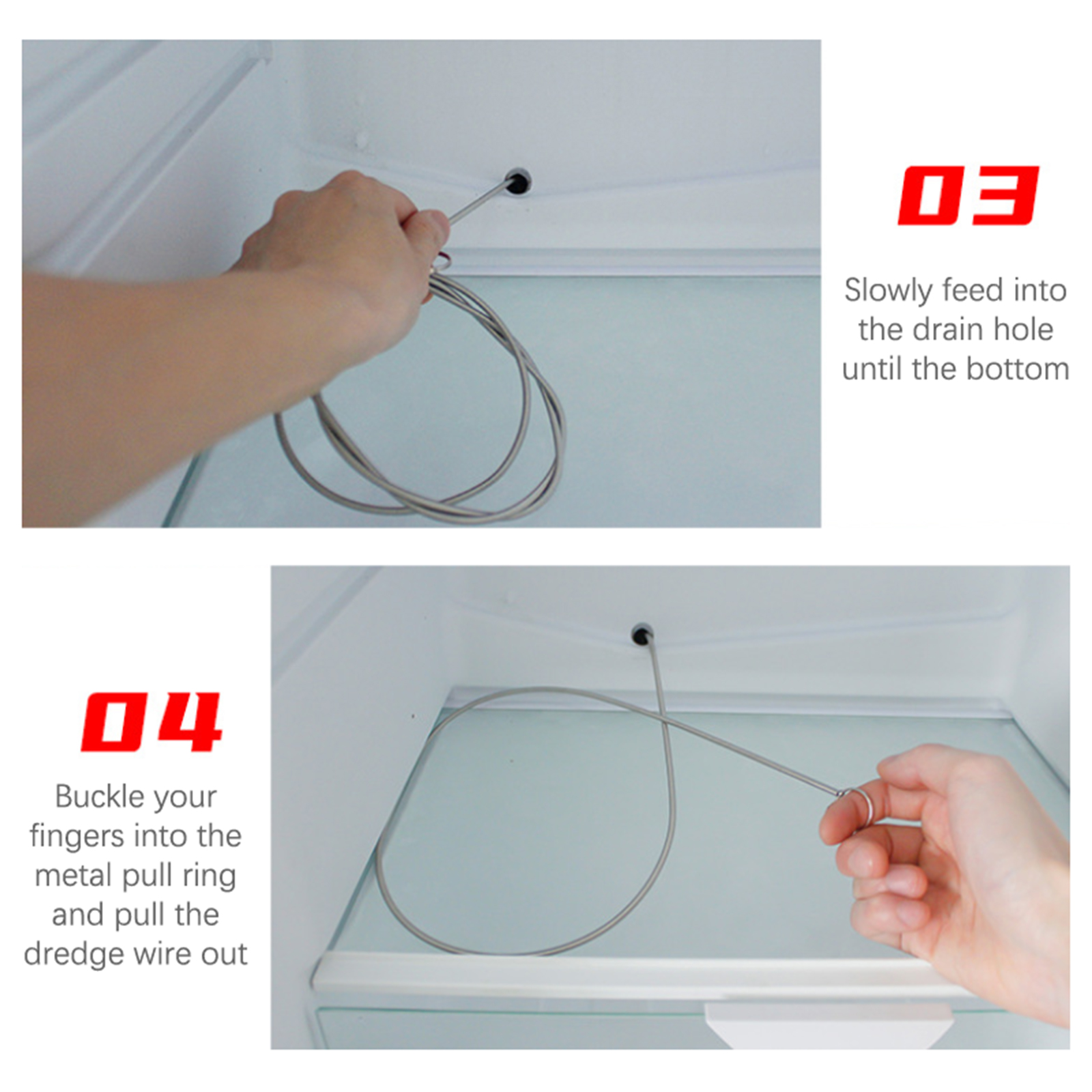 03

Slowly feed into the drain hole until the bottom

04

Buckle your fingers into the metal pull ring and pull the dredge wire out