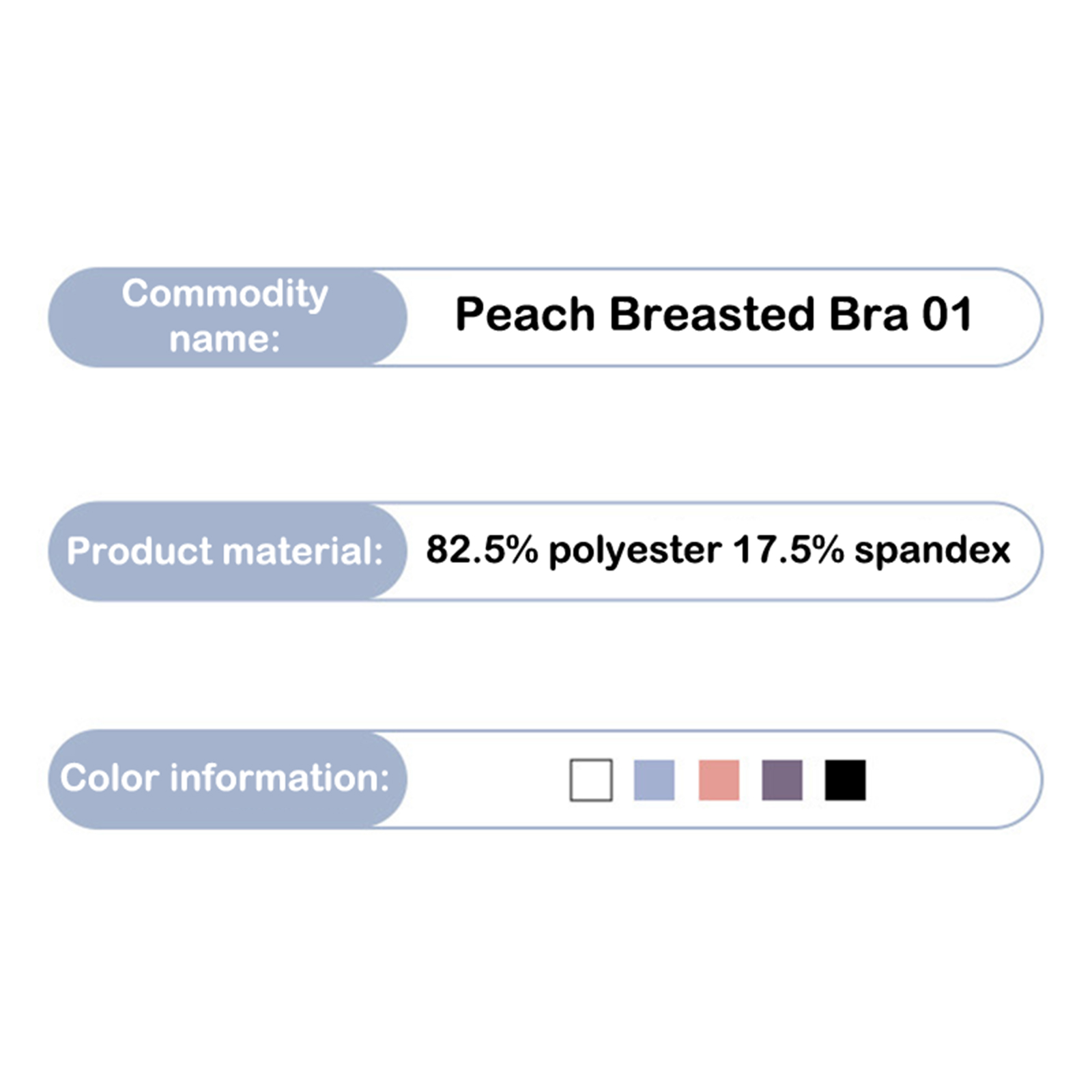 Commodity name: Peach Breasted Bra 01

Product material: 82.5% polyester 17.5% spandex

Color information: