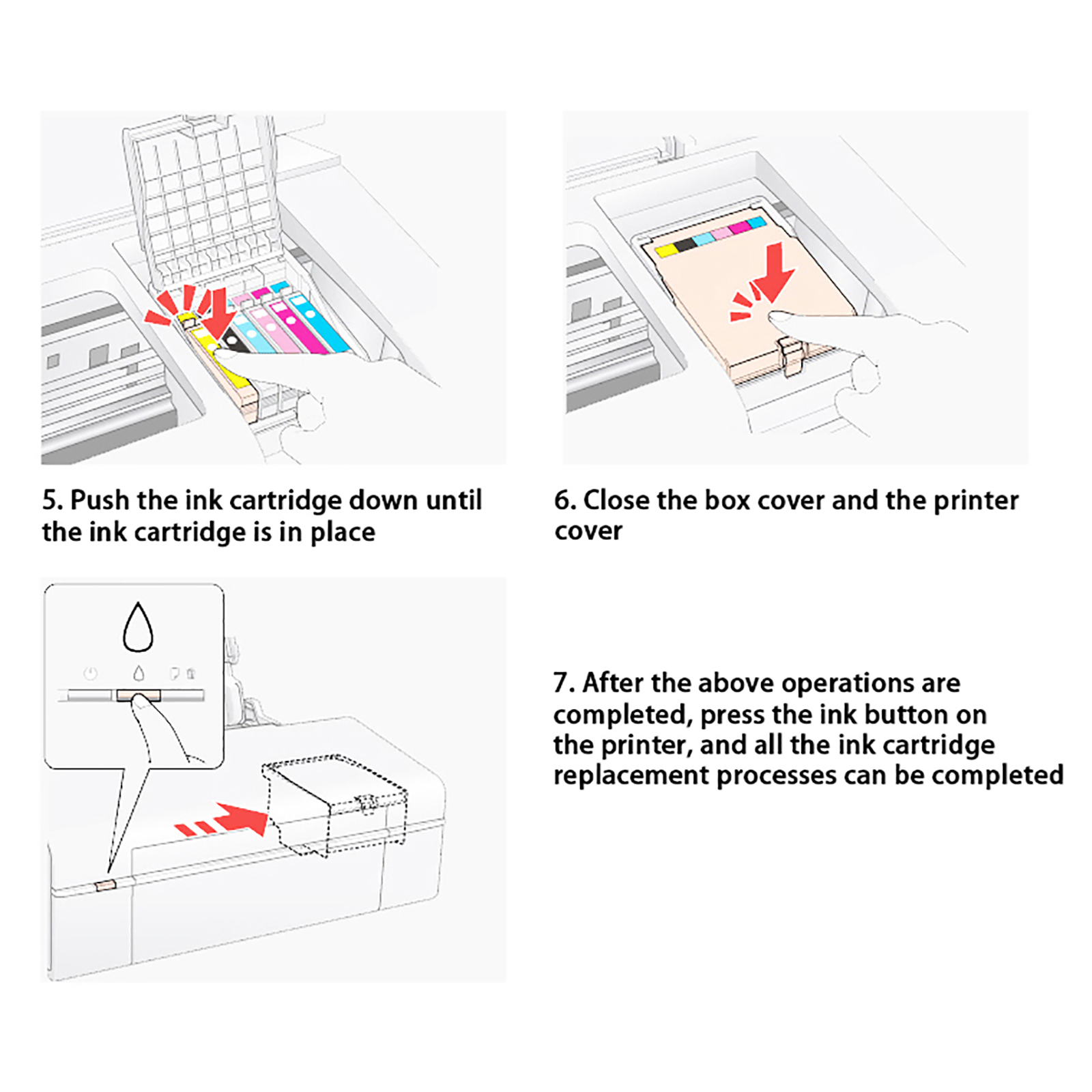 5. Push the ink cartridge down until the ink cartridge is in place

6. Close the box cover and the printer cover

7. After the above operations are completed, press the ink button on the printer, and all the ink cartridge replacement processes can be completed