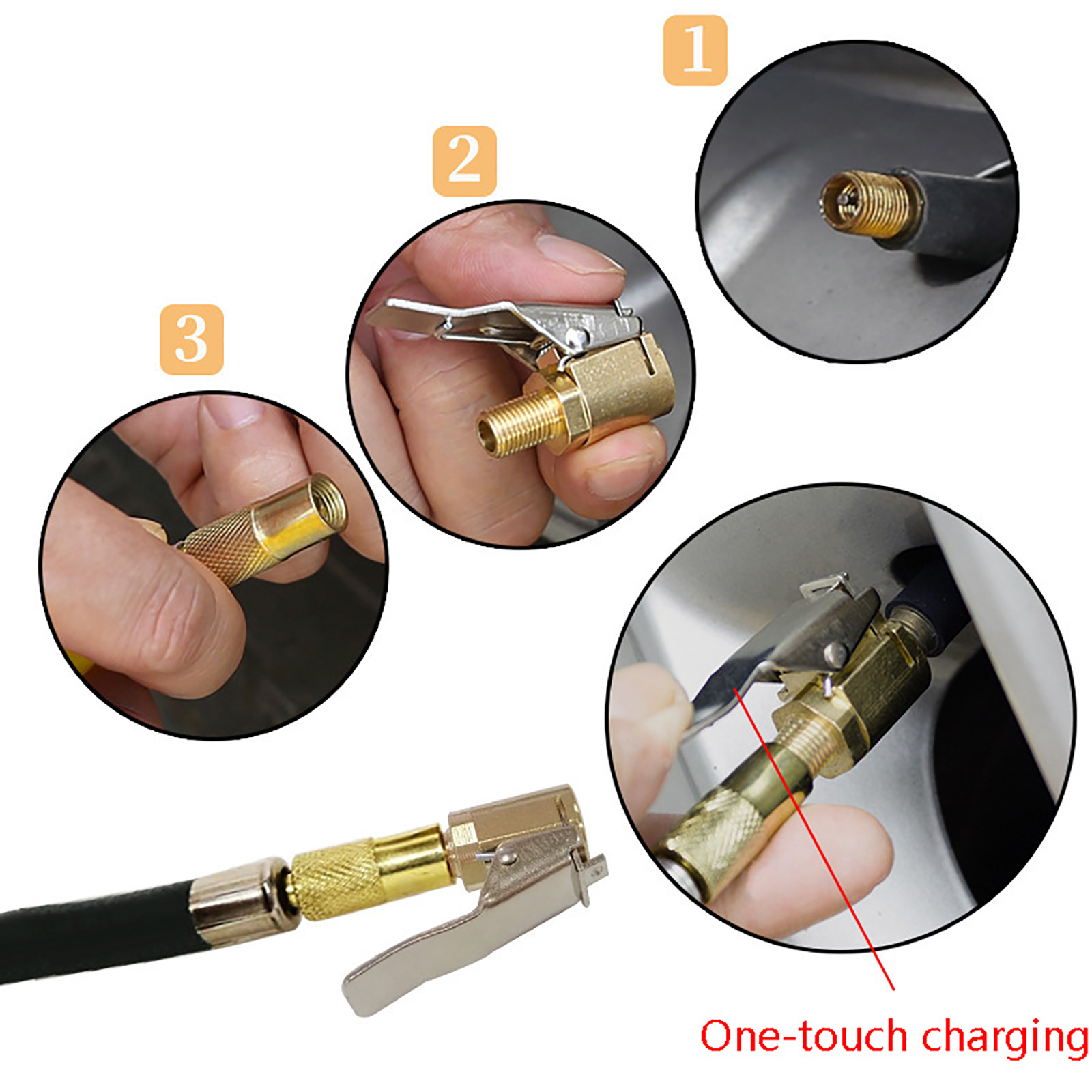 1

2

3

One-touch charging