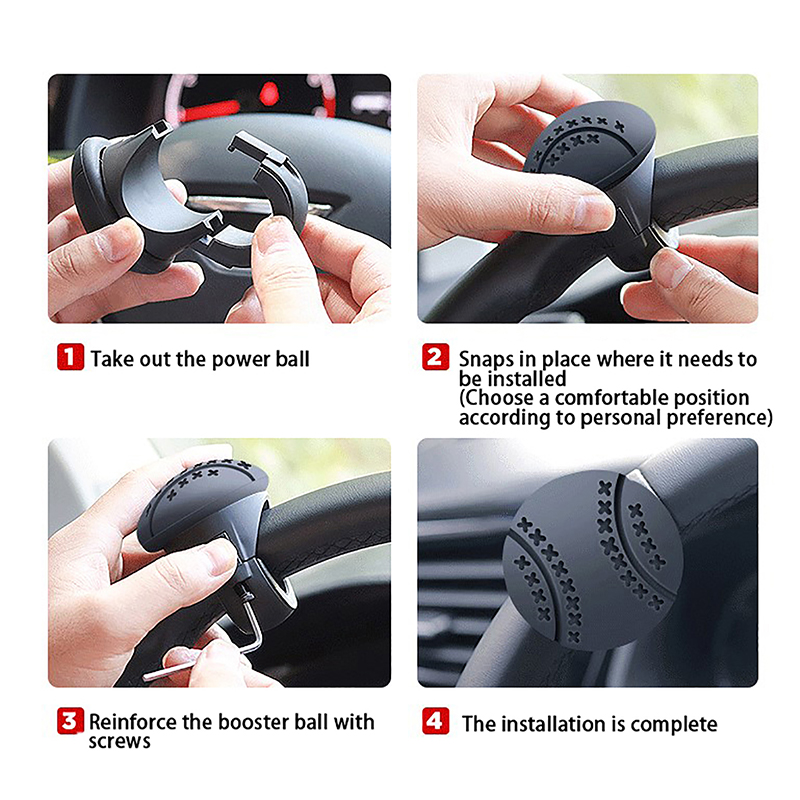 1 Take out the power ball

2 Snaps in place where it needs to be installed
(Choose a comfortable position according to personal preference)

3 Reinforce the booster ball with screws

4 The installation is complete