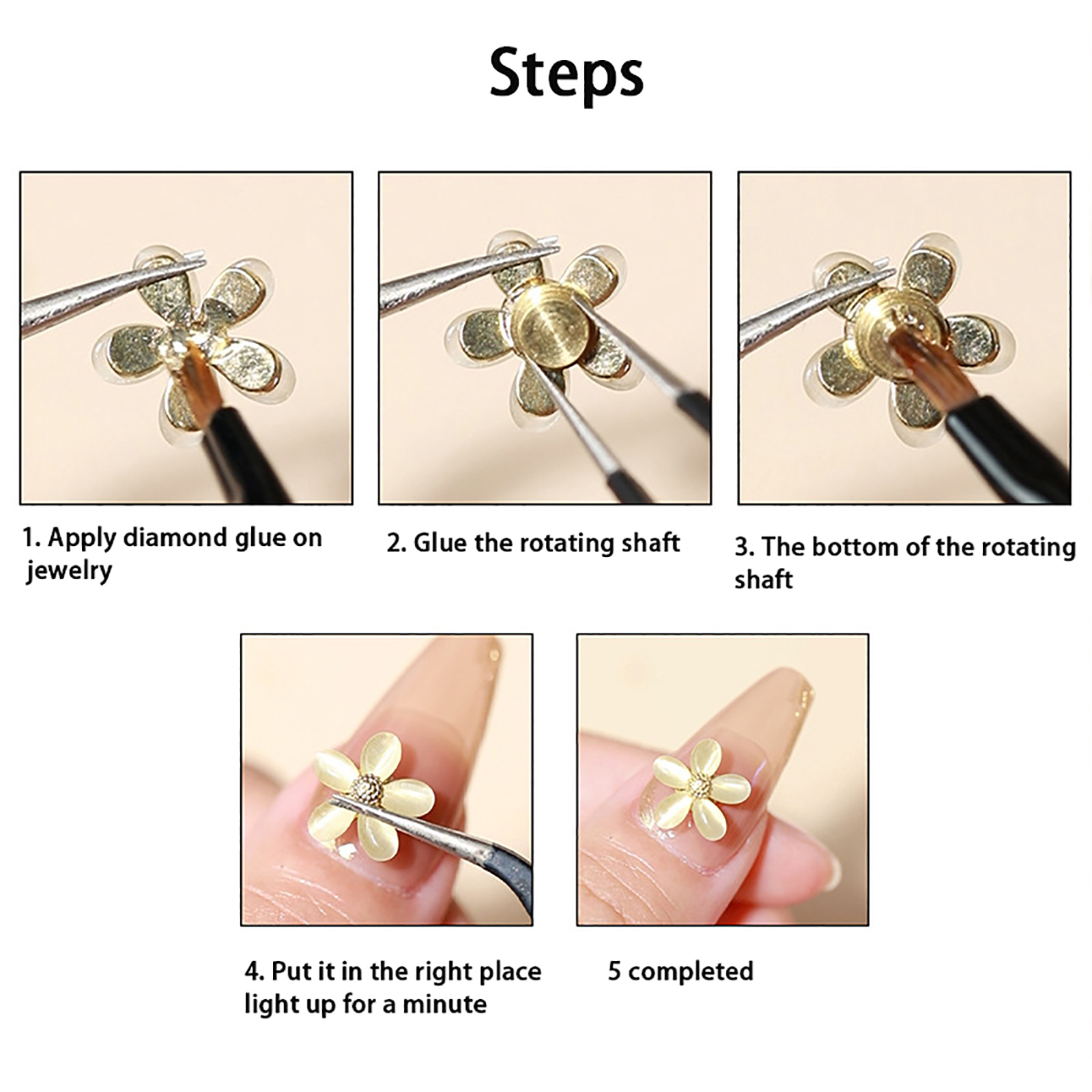 Steps

1. Apply diamond glue on jewelry

2. Glue the rotating shaft

3. The bottom of the rotating shaft

4. Put it in the right place light up for a minute

5 completed