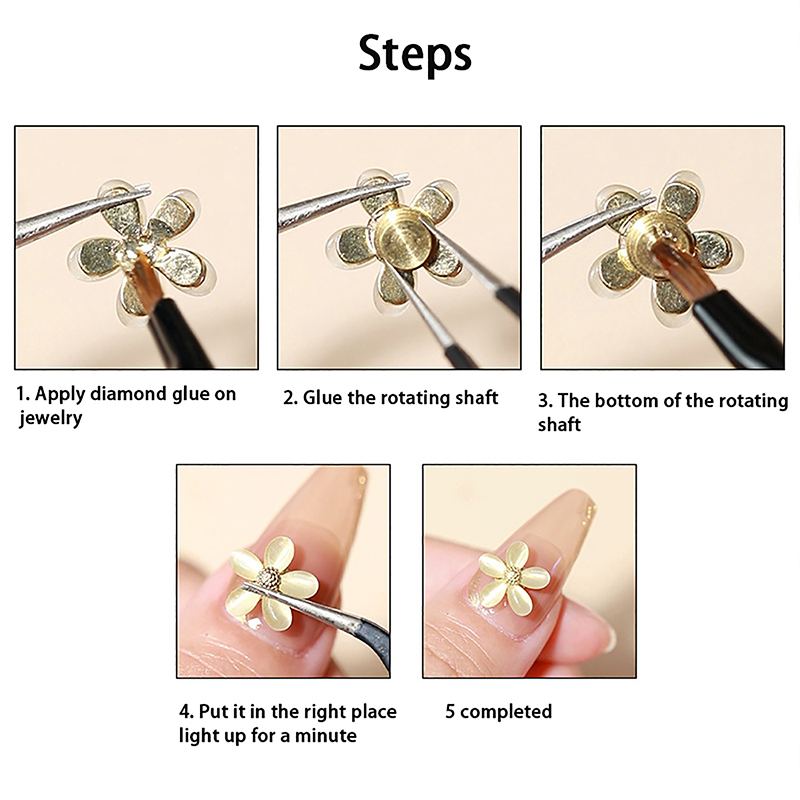 Steps

1. Apply diamond glue on jewelry

2. Glue the rotating shaft

3. The bottom of the rotating shaft

4. Put it in the right place light up for a minute

5 completed