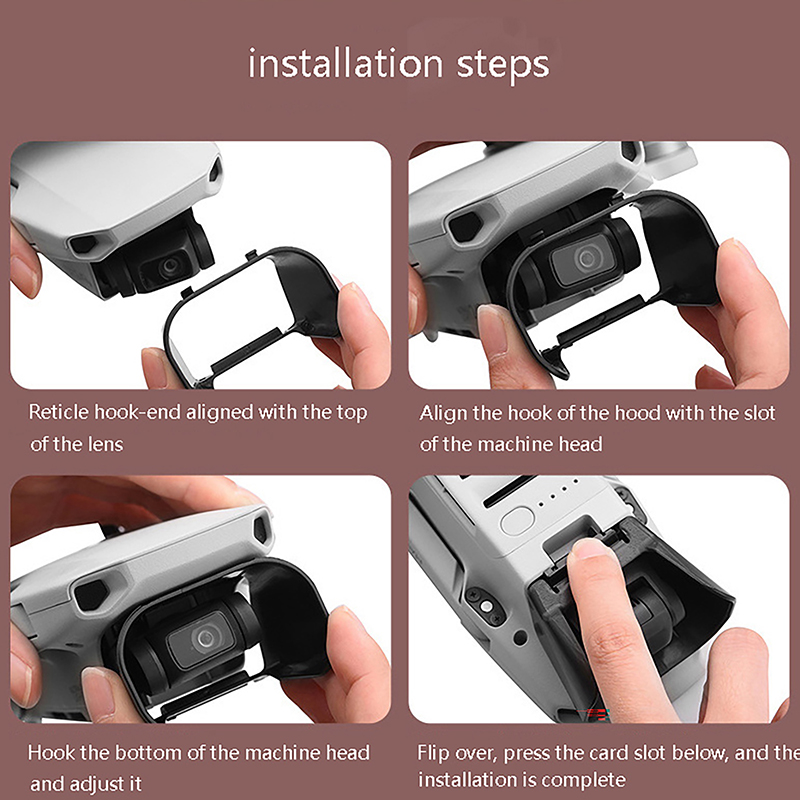 installation steps

Reticle hook-end aligned with the top of the lens

Align the hook of the hood with the slot of the machine head

Hook the bottom of the machine head and adjust it

Flip over, press the card slot below, and the installation is complete