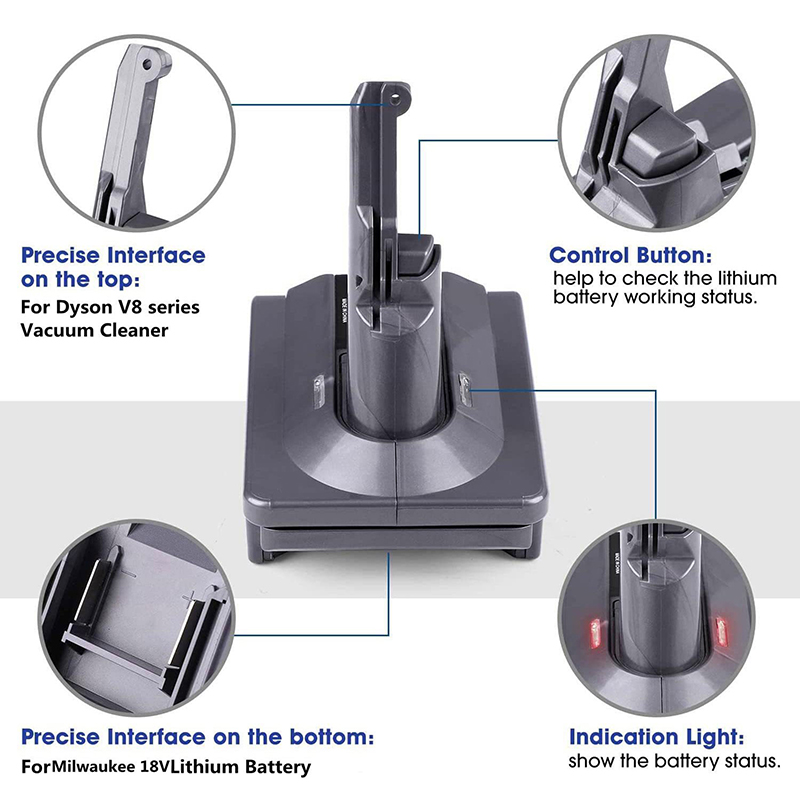 Precise Interface on the top:
For Dyson V8 series Vacuum Cleaner

Control Button:
help to check the lithium battery working status.

Precise Interface on the bottom:
ForMilwaukee 18VLithium Battery

Indication Light:
show the battery status.