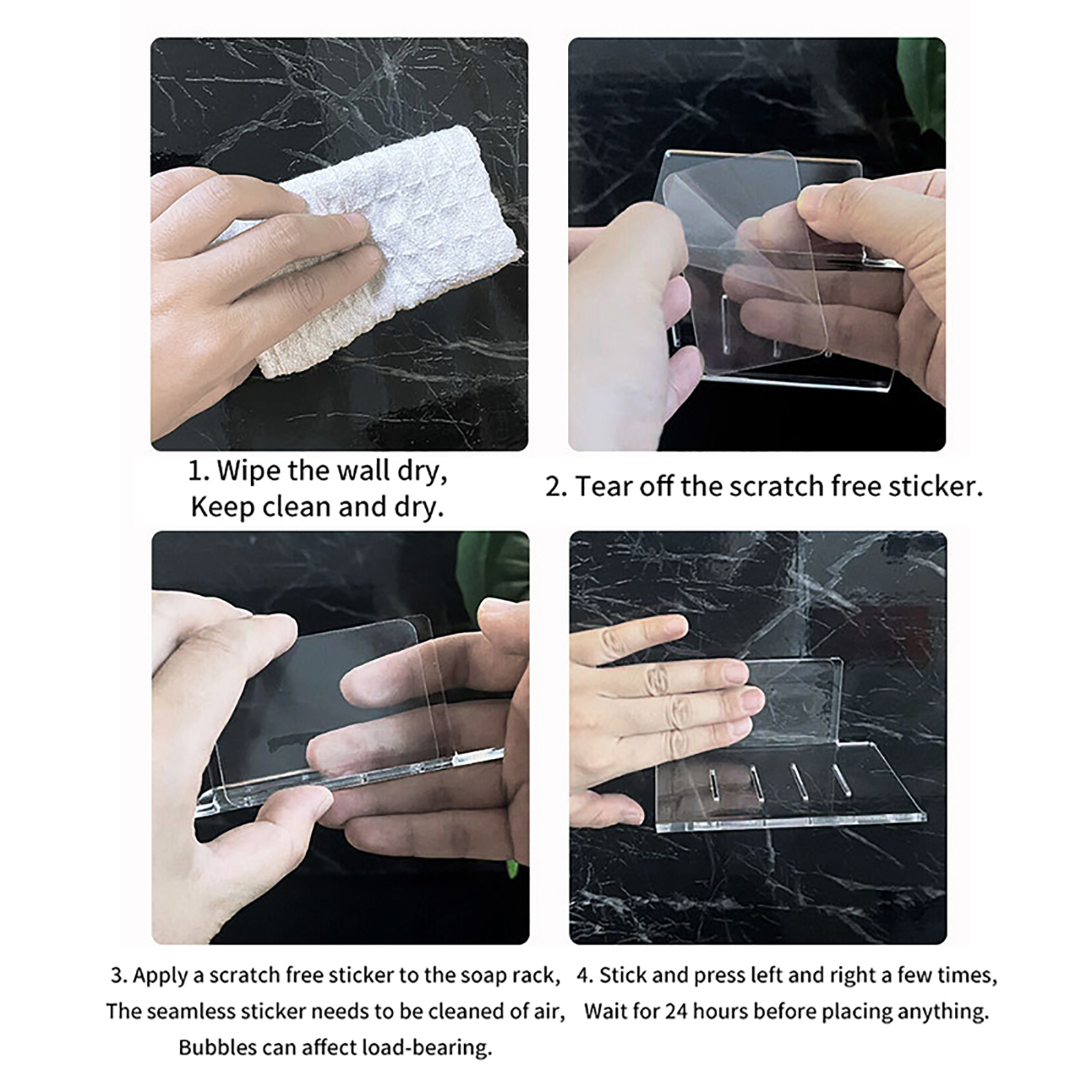 1. Wipe the wall dry,
Keep clean and dry.

2. Tear off the scratch free sticker.

3. Apply a scratch free sticker to the soap rack,
The seamless sticker needs to be cleaned of air,
Bubbles can affect load-bearing.

4. Stick and press left and right a few times,
Wait for 24 hours before placing anything.