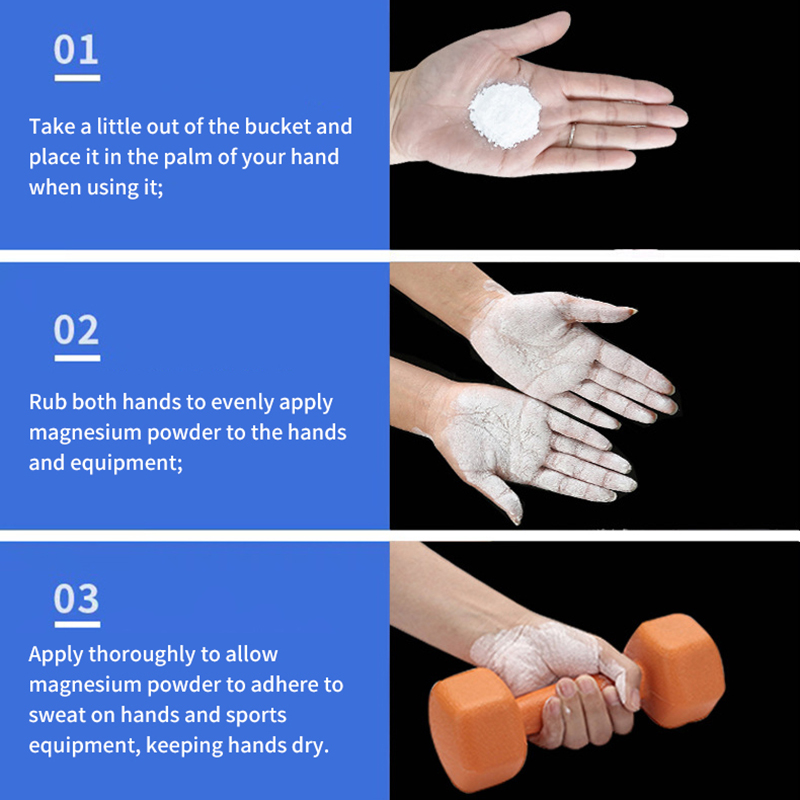 01

Take a little out of the bucket and place it in the palm of your hand when using it;

02

Rub both hands to evenly apply magnesium powder to the hands and equipment;

03

Apply thoroughly to allow magnesium powder to adhere to sweat on hands and sports equipment, keeping hands dry.