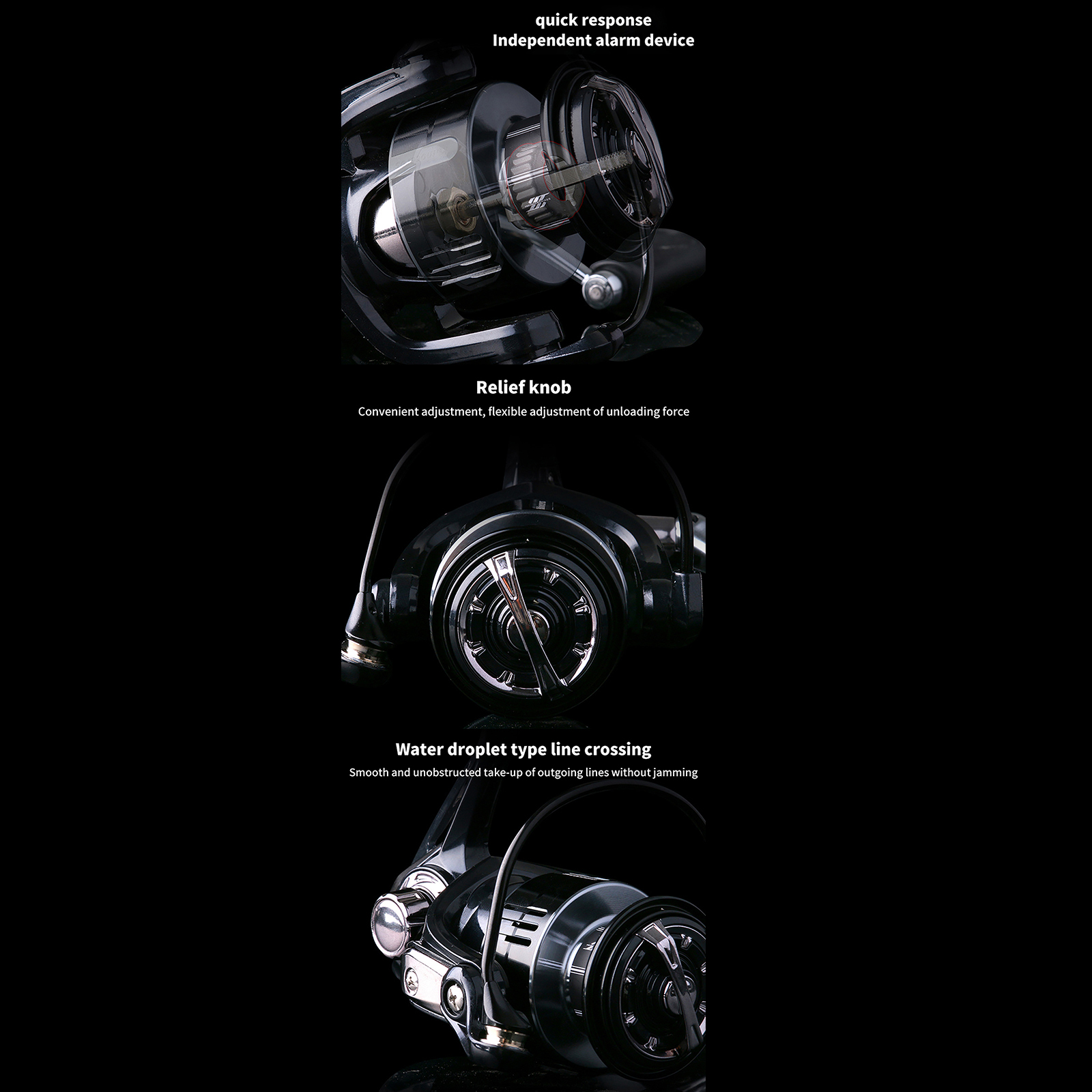 quick response
Independent alarm device

Relief knob
Convenient adjustment, flexible adjustment of unloading force

Water droplet type line crossing
Smooth and unobstructed take-up of outgoing lines without jamming