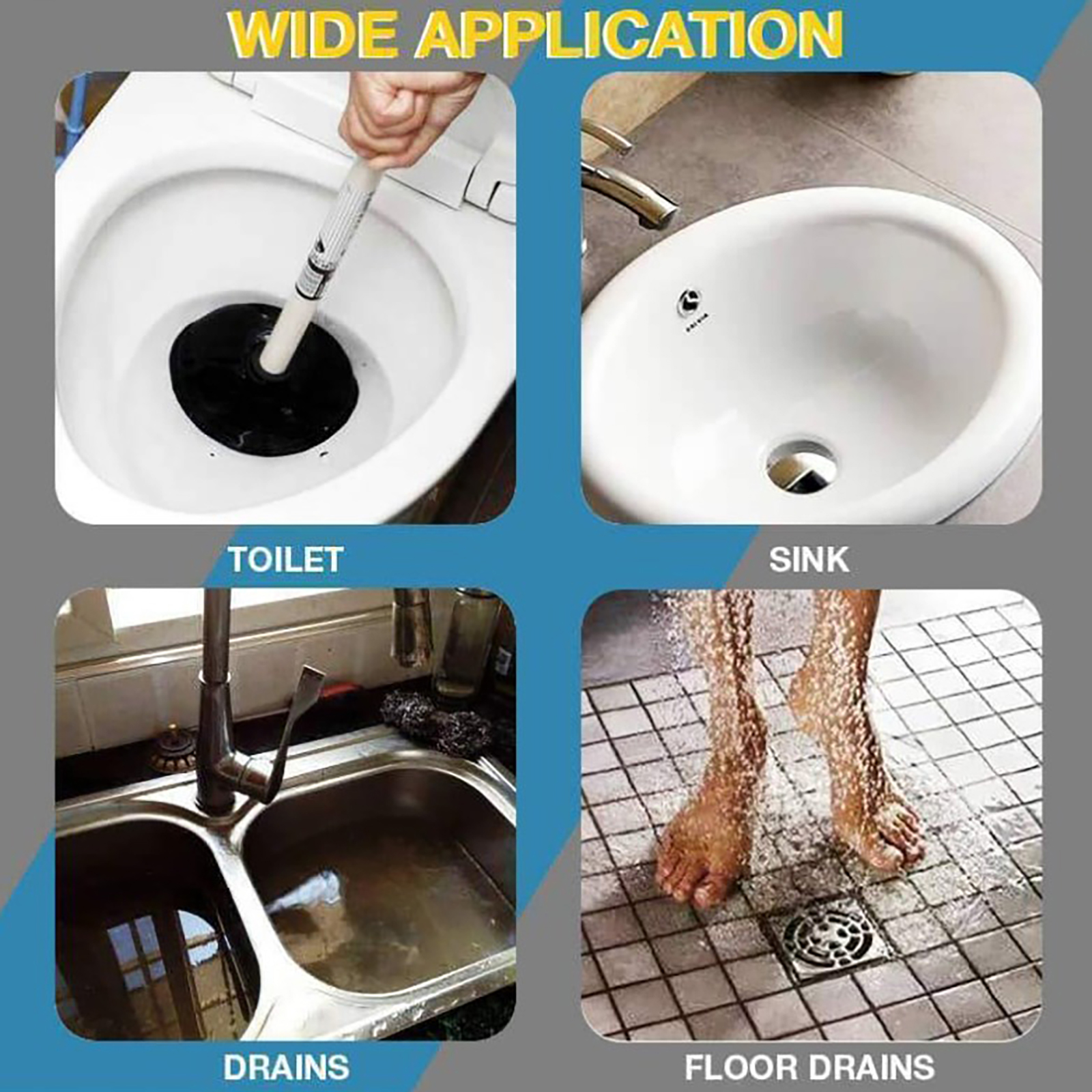 WIDE APPLICATION

TOILET

SINK

DRAINS

FLOOR DRAINS