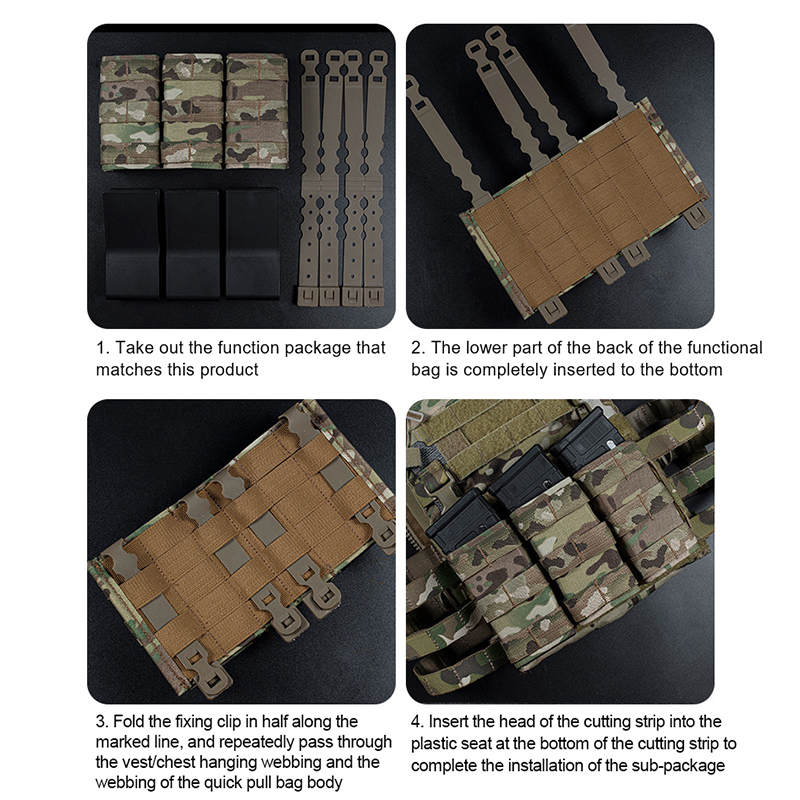 1. Take out the function package that matches this product

2. The lower part of the back of the functional bag is completely inserted to the bottom

3. Fold the fixing clip in half along the marked line, and repeatedly pass through the vest/chest hanging webbing and the webbing of the quick pull bag body

4. Insert the head of the cutting strip into the plastic seat at the bottom of the cutting strip to complete the installation of the sub-package