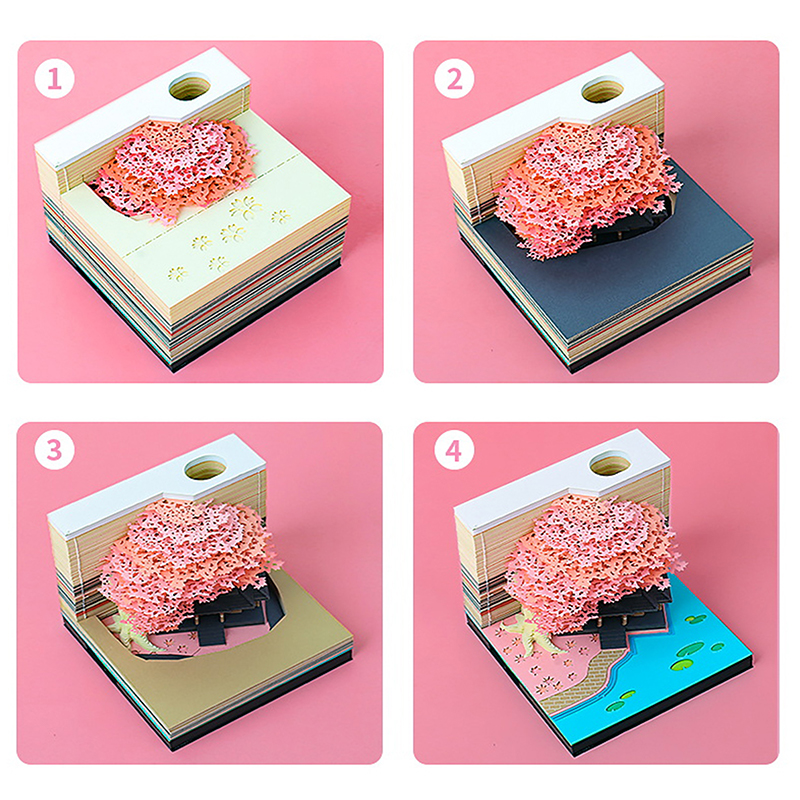 1

2

3

4