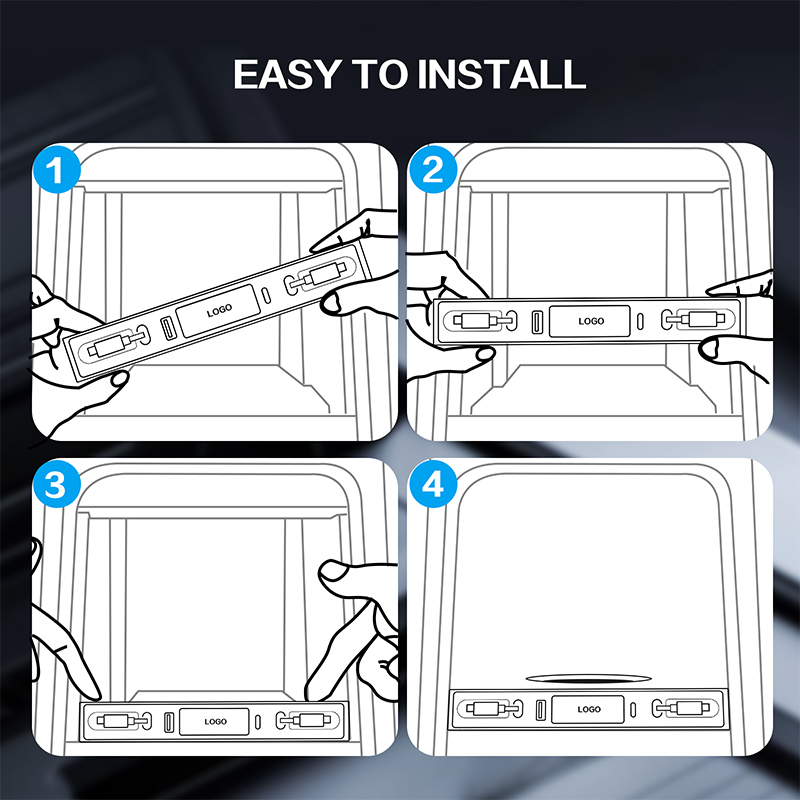 EASY TO INSTALL

1

LOGO

2

LOGO

3

LOGO

4

LOGO