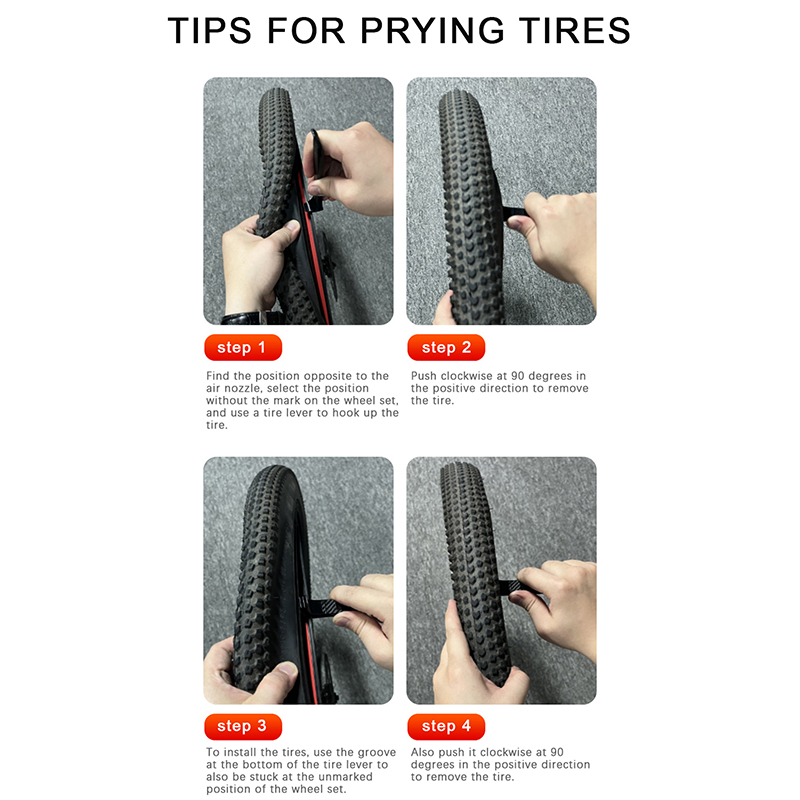 TIPS FOR PRYING TIRES

step 1

Find the position opposite to the air nozzle, select the position without the mark on the wheel set, and use a tire lever to hook up the tire.

step 2

Push clockwise at 90 degrees in the positive direction to remove the tire.

step 3

To install the tires, use the groove at the bottom of the tire lever to also be stuck at the unmarked position of the wheel set.

step 4

Also push it clockwise at 90 degrees in the positive direction to remove the tire.