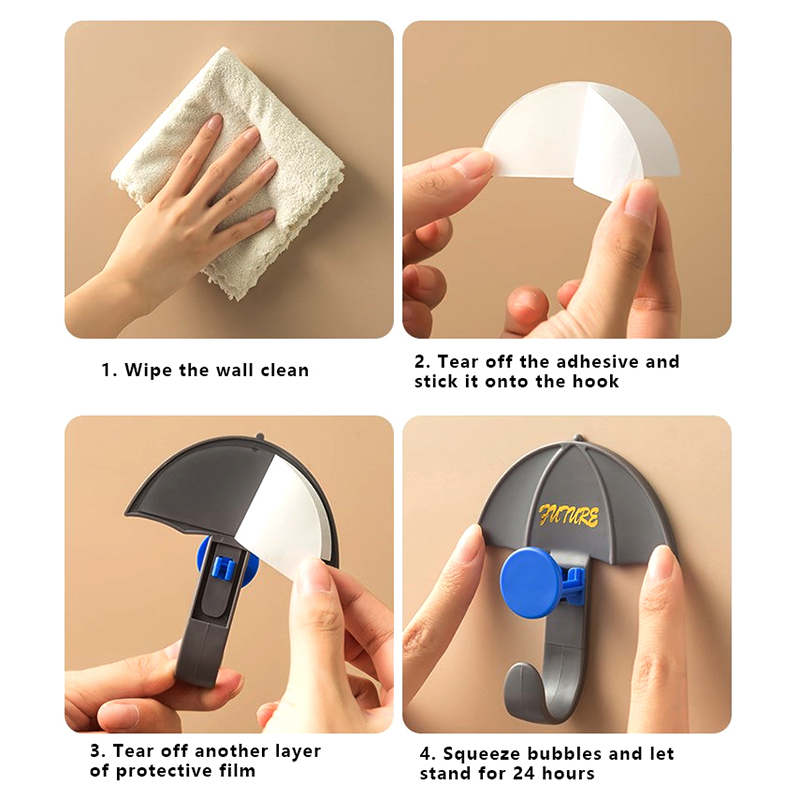 1. Wipe the wall clean

2. Tear off the adhesive and stick it onto the hook

3. Tear off another layer of protective film

FUTURE

4. Squeeze bubbles and let stand for 24 hours