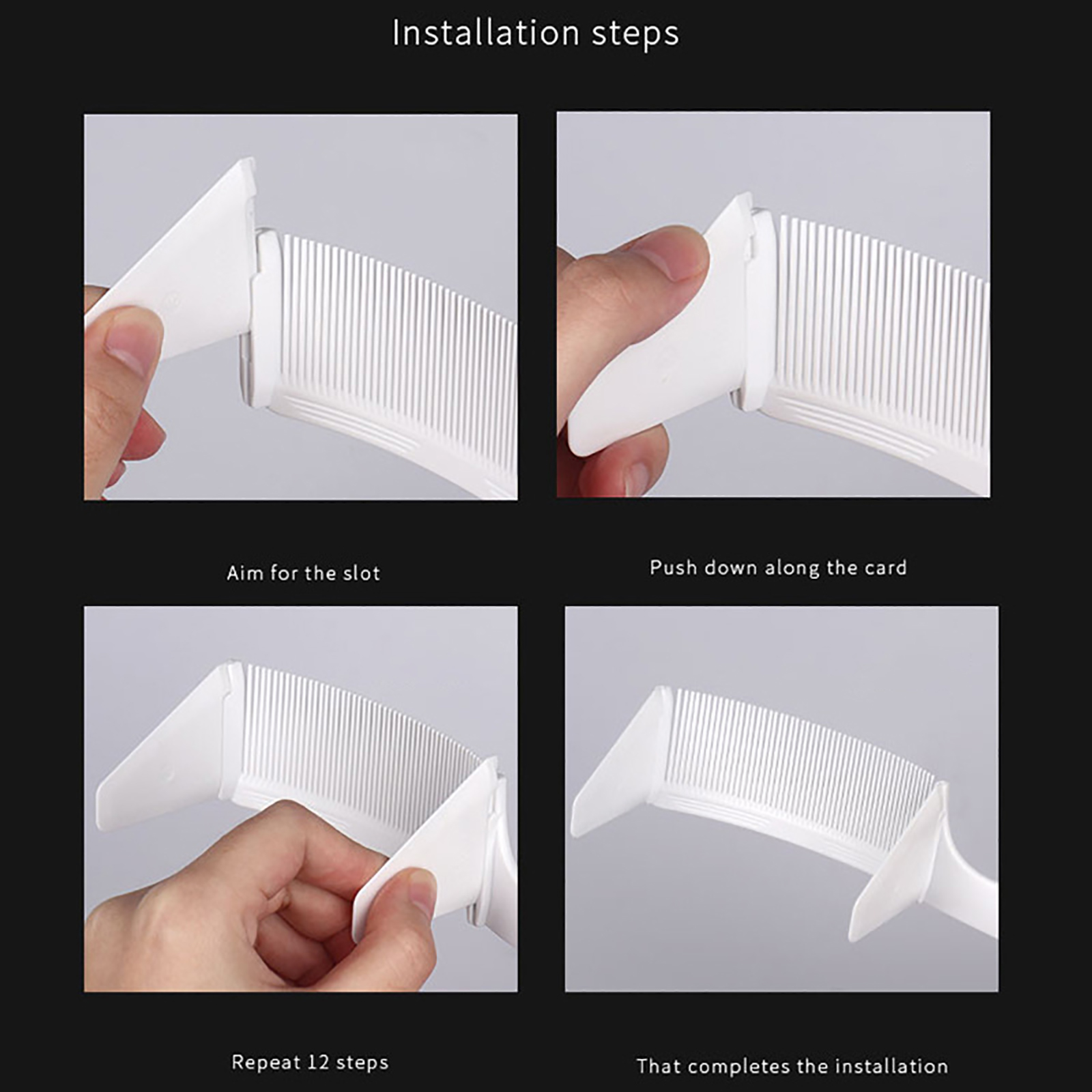 Installation steps

Aim for the slot

Push down along the card

Repeat 12 steps

That completes the installation